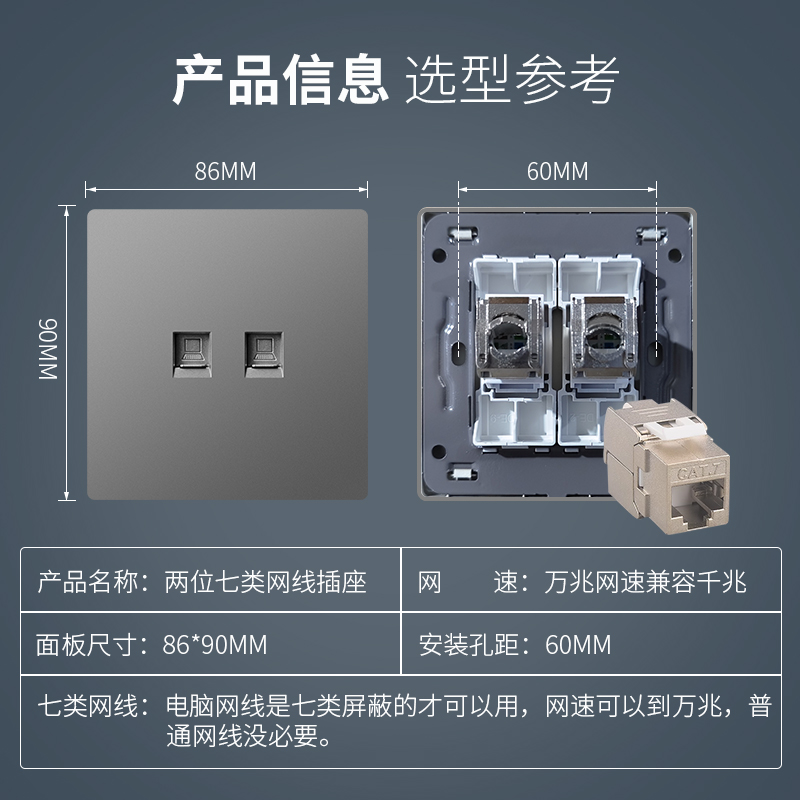 产品信息 选型参考

86MM

60MM

90MM

CAT.7

| 产品名称：两位七类网线插座 | 网　　速：万兆网速兼容千兆 |
|---|---|
| 面板尺寸：86*90MM | 安装孔距：60MM |

七类网线：电脑网线是七类屏蔽的才可以用，网速可以到万兆，普通网线没必要。