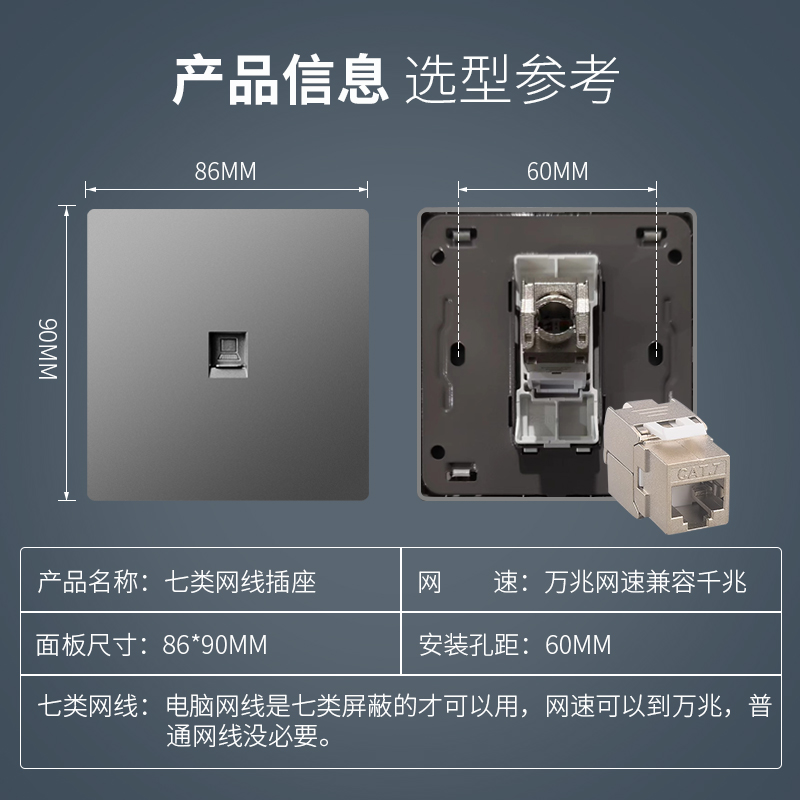 产品信息 选型参考

86MM

60MM

90MM

CAT.7

| 产品名称：七类网线插座 | 网　　速：万兆网速兼容千兆 |
|---|---|
| 面板尺寸：86*90MM | 安装孔距：60MM |

七类网线：电脑网线是七类屏蔽的才可以用，网速可以到万兆，普通网线没必要。