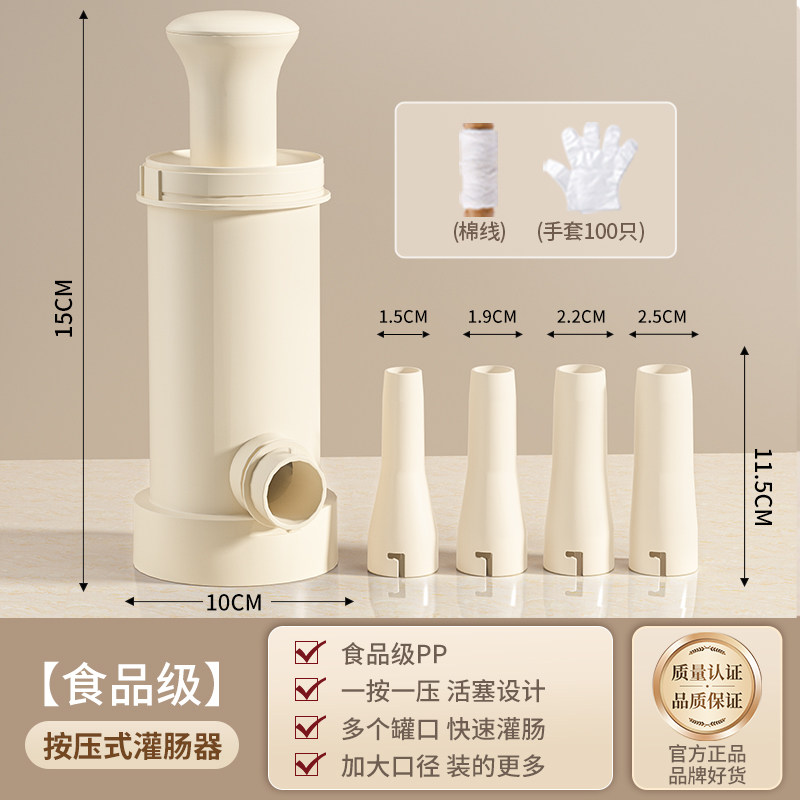 15CM

(棉线)

(手套100只)

1.5CM
1.9CM
2.2CM
2.5CM

11.5CM

10CM

【食品级】
按压式灌肠器

食品级PP
一按一压 活塞设计
多个罐口 快速灌肠
加大口径 装的更多

质量认证
品质保证

官方正品
品牌好货