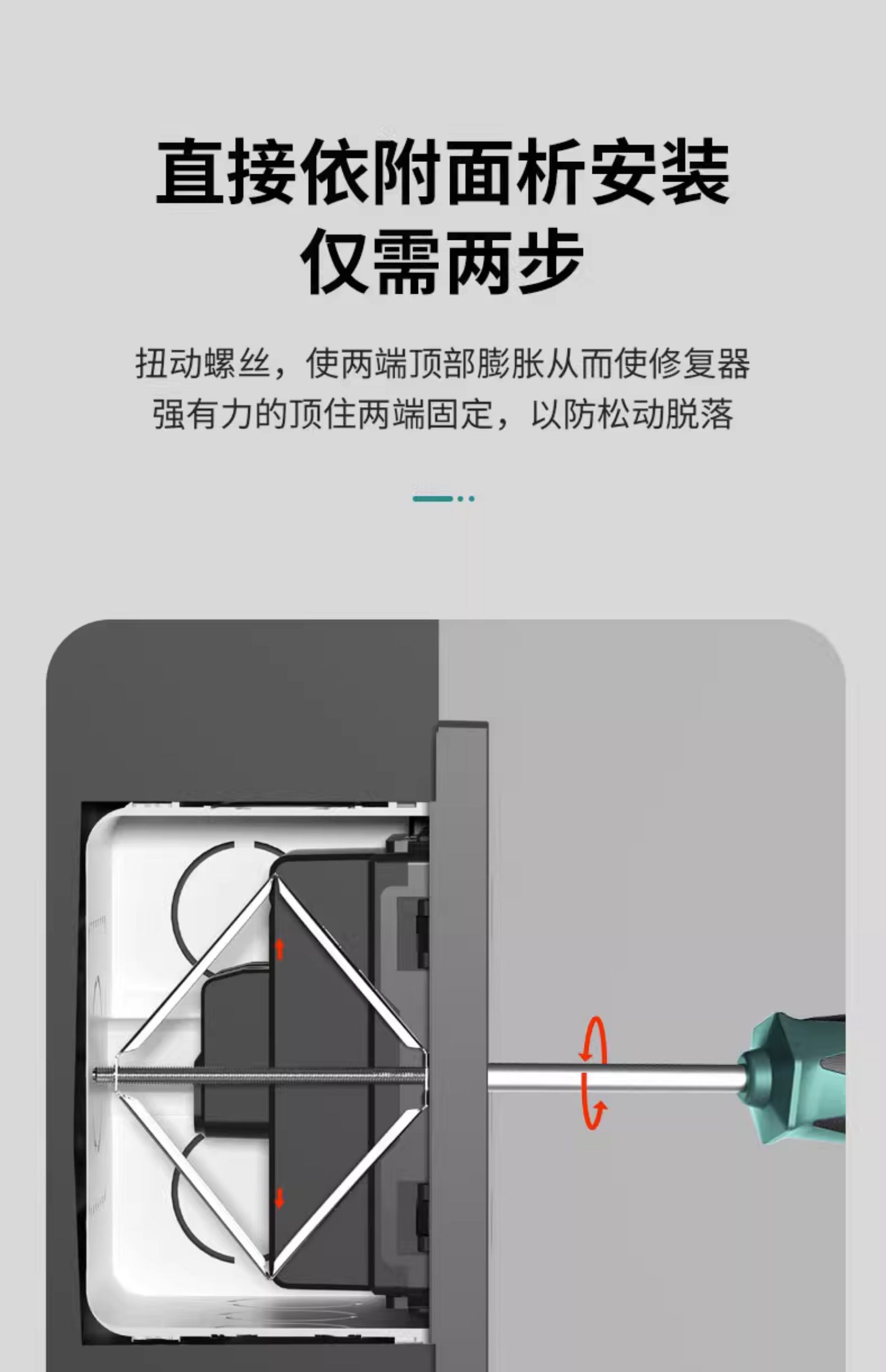 直接依附面析安装
仅需两步

扭动螺丝，使两端顶部膨胀从而使修复器强有力的顶住两端固定，以防松动脱落