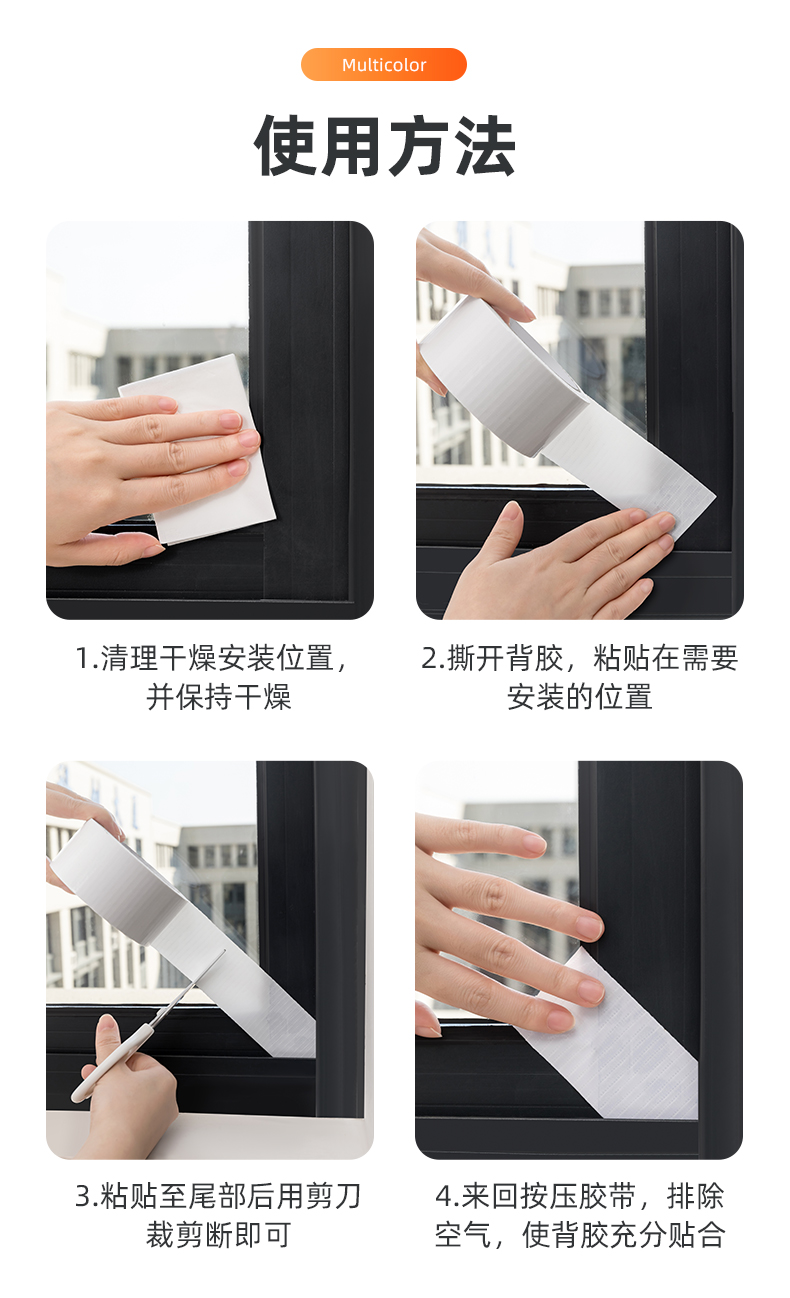 Multicolor

使用方法

1.清理干燥安装位置，并保持干燥

2.撕开背胶，粘贴在需要安装的位置

3.粘贴至尾部后用剪刀裁剪断即可

4.来回按压胶带，排除空气，使背胶充分贴合