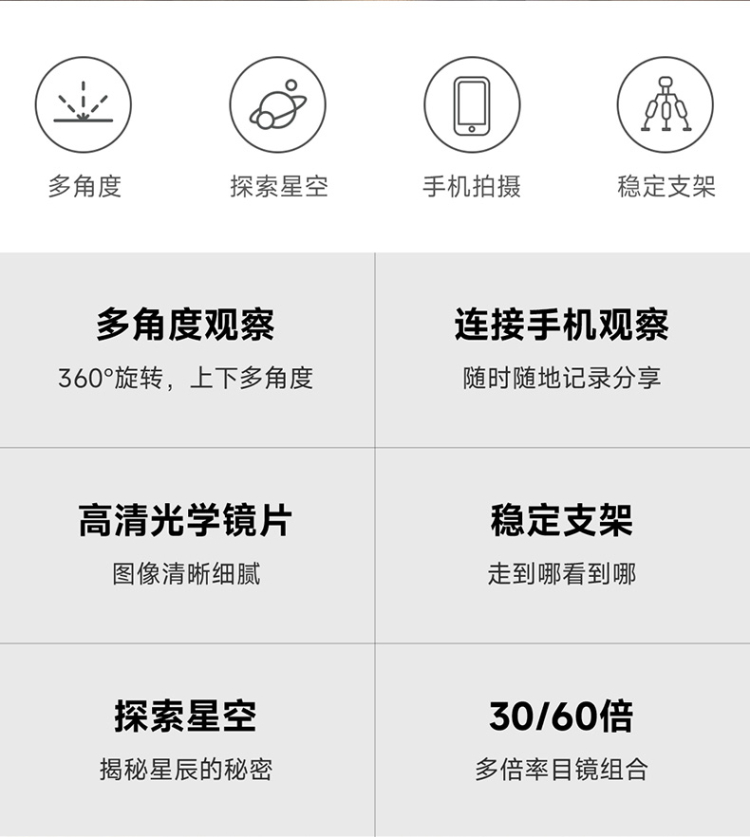 多角度

探索星空

手机拍摄

稳定支架

多角度观察

360°旋转，上下多角度

连接手机观察

随时随地记录分享

高清光学镜片

图像清晰细腻

稳定支架

走到哪看到哪

探索星空

揭秘星辰的秘密

30/60倍

多倍率目镜组合