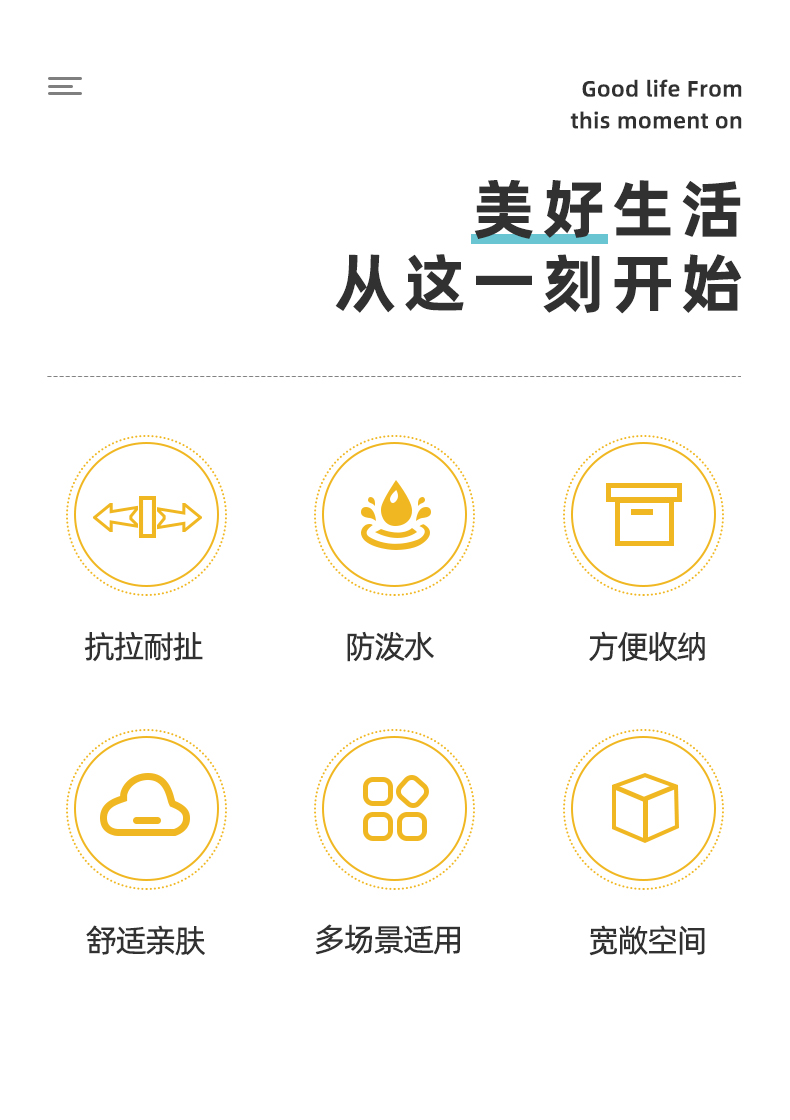 Good life From
this moment on

美好生活
从这一刻开始

抗拉耐扯

防泼水

方便收纳

舒适亲肤

多场景适用

宽敞空间