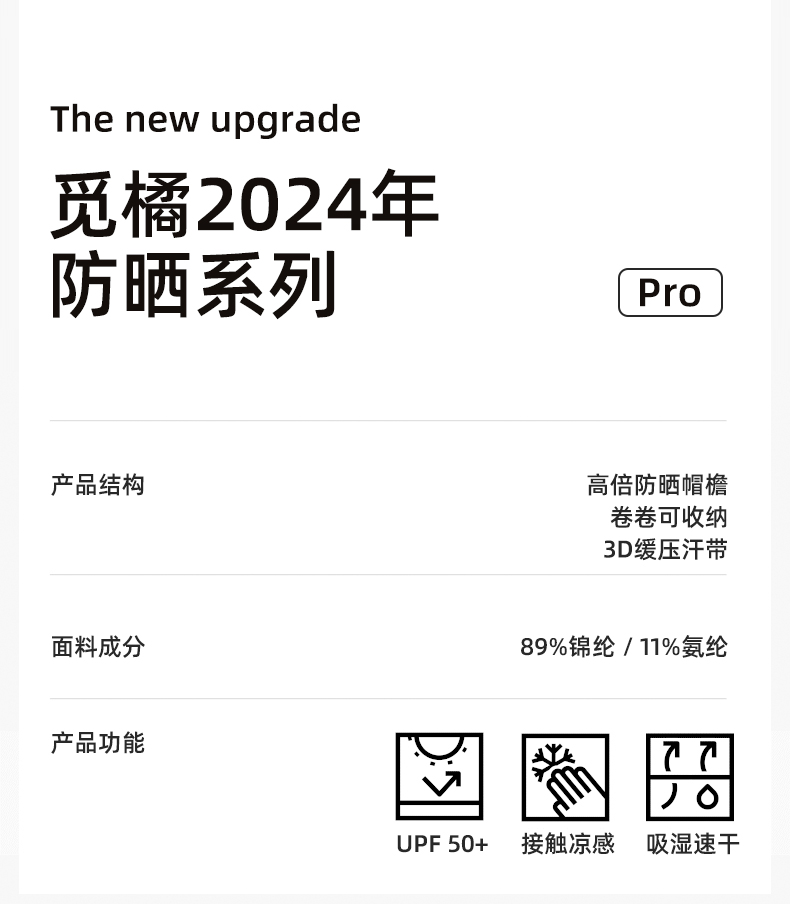 The new upgrade

觅橘2024年
防晒系列

Pro

产品结构

高倍防晒帽檐
卷卷可收纳
3D缓压汗带

面料成分

89%锦纶 / 11%氨纶

产品功能

UPF 50+

接触凉感

吸湿速干