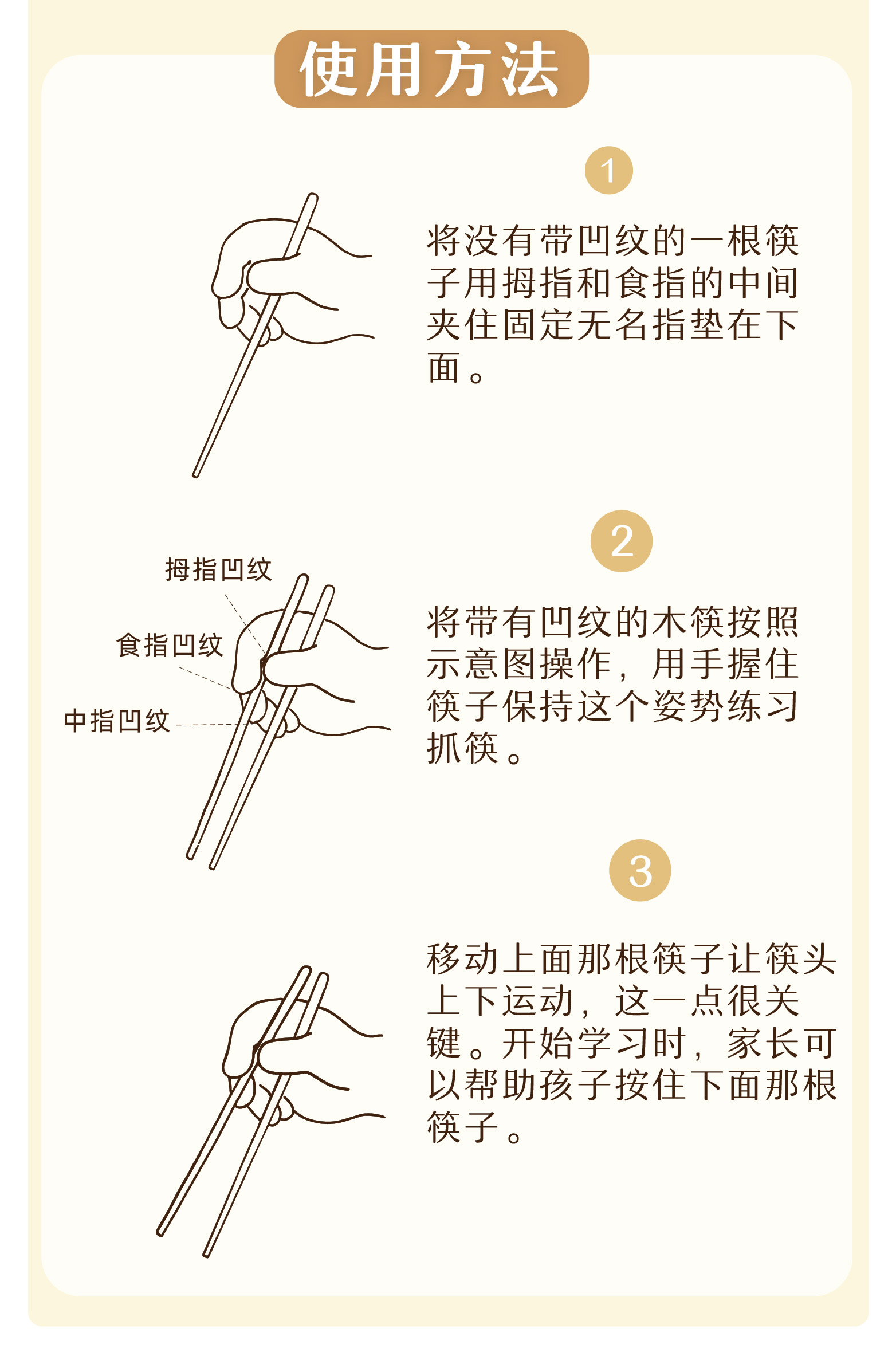 使用方法

1

将没有带凹纹的一根筷子用拇指和食指的中间夹住固定无名指垫在下面。

2

拇指凹纹

食指凹纹

中指凹纹

将带有凹纹的木筷按照示意图操作，用手握住筷子保持这个姿势练习抓筷。

3

移动上面那根筷子让筷头上下运动，这一点很关键。开始学习时，家长可以帮助孩子按住下面那根筷子。