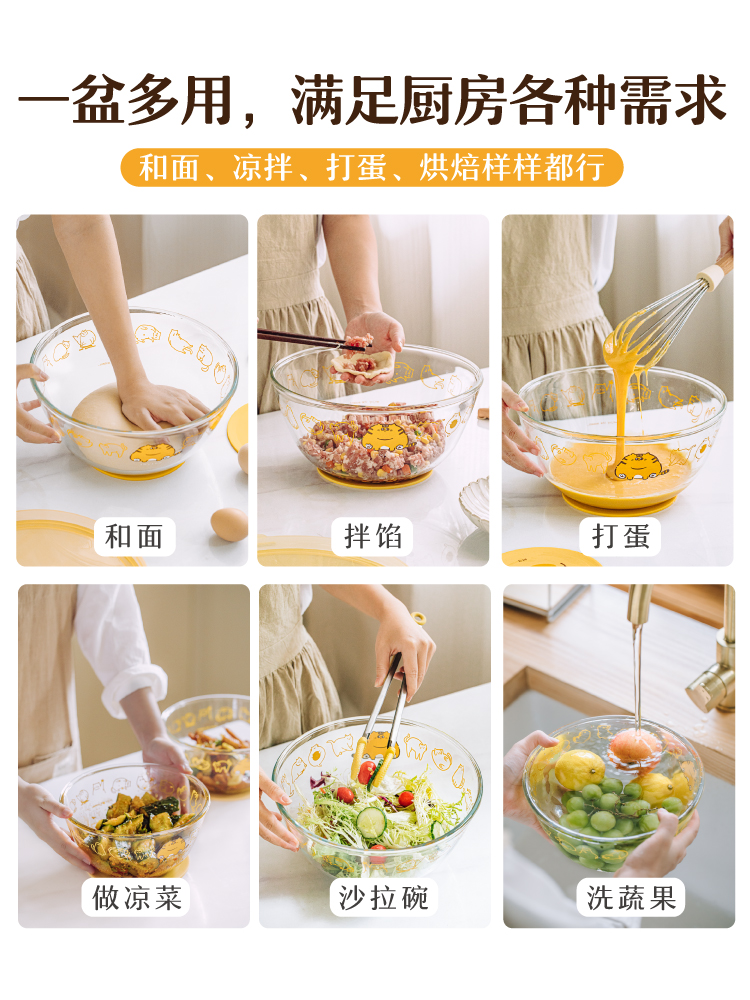 一盆多用，满足厨房各种需求

和面、凉拌、打蛋、烘焙样样都行

和面

拌馅

打蛋

做凉菜

沙拉碗

洗蔬果