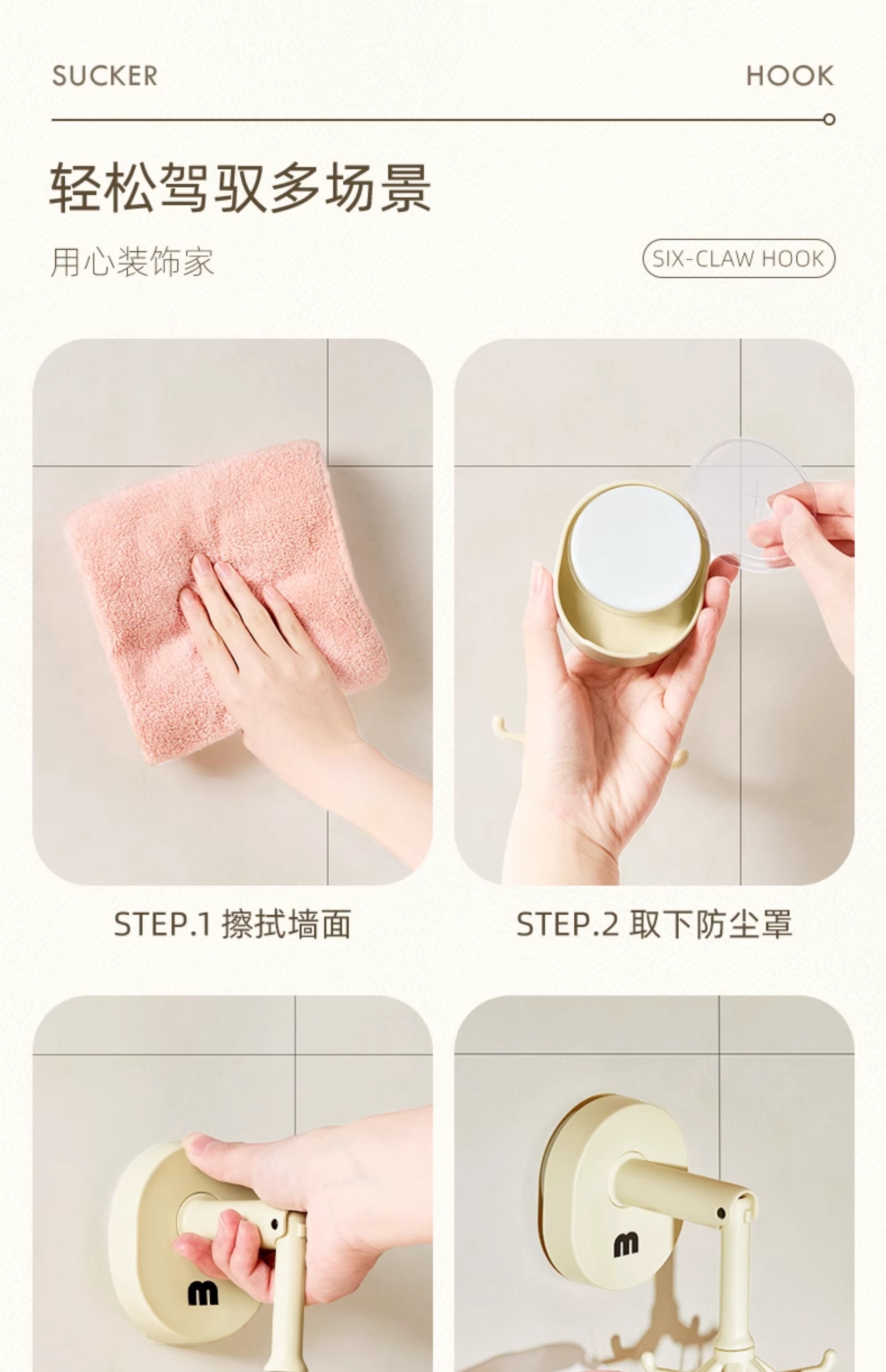 SUCKER

HOOK

轻松驾驭多场景

用心装饰家

SIX-CLAW HOOK

STEP.1 擦拭墙面

STEP.2 取下防尘罩

m

m