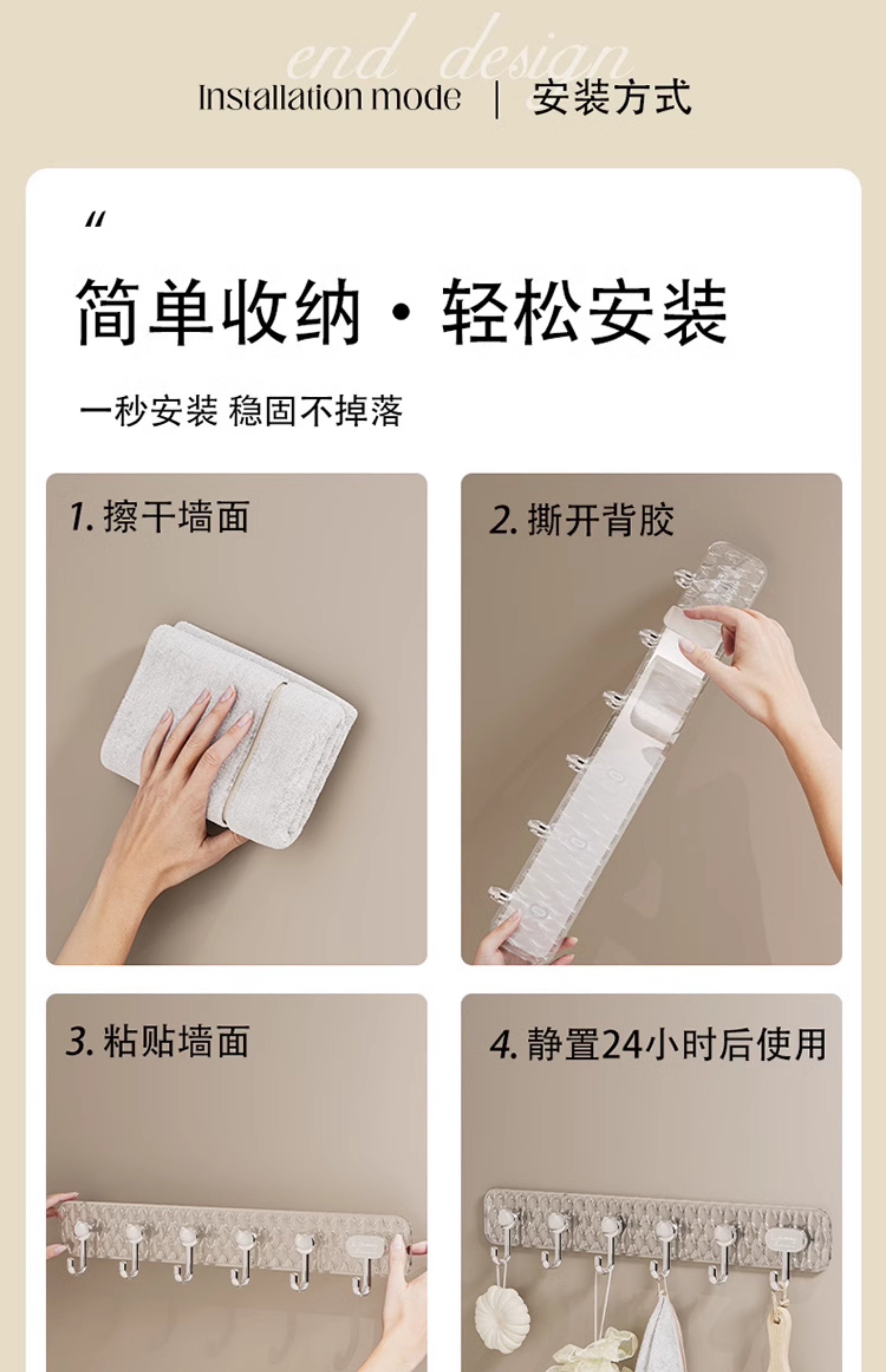 end design

Installation mode | 安装方式

“

简单收纳 · 轻松安装

一秒安装 稳固不掉落

1. 擦干墙面

2. 撕开背胶

3. 粘贴墙面

4. 静置24小时后使用