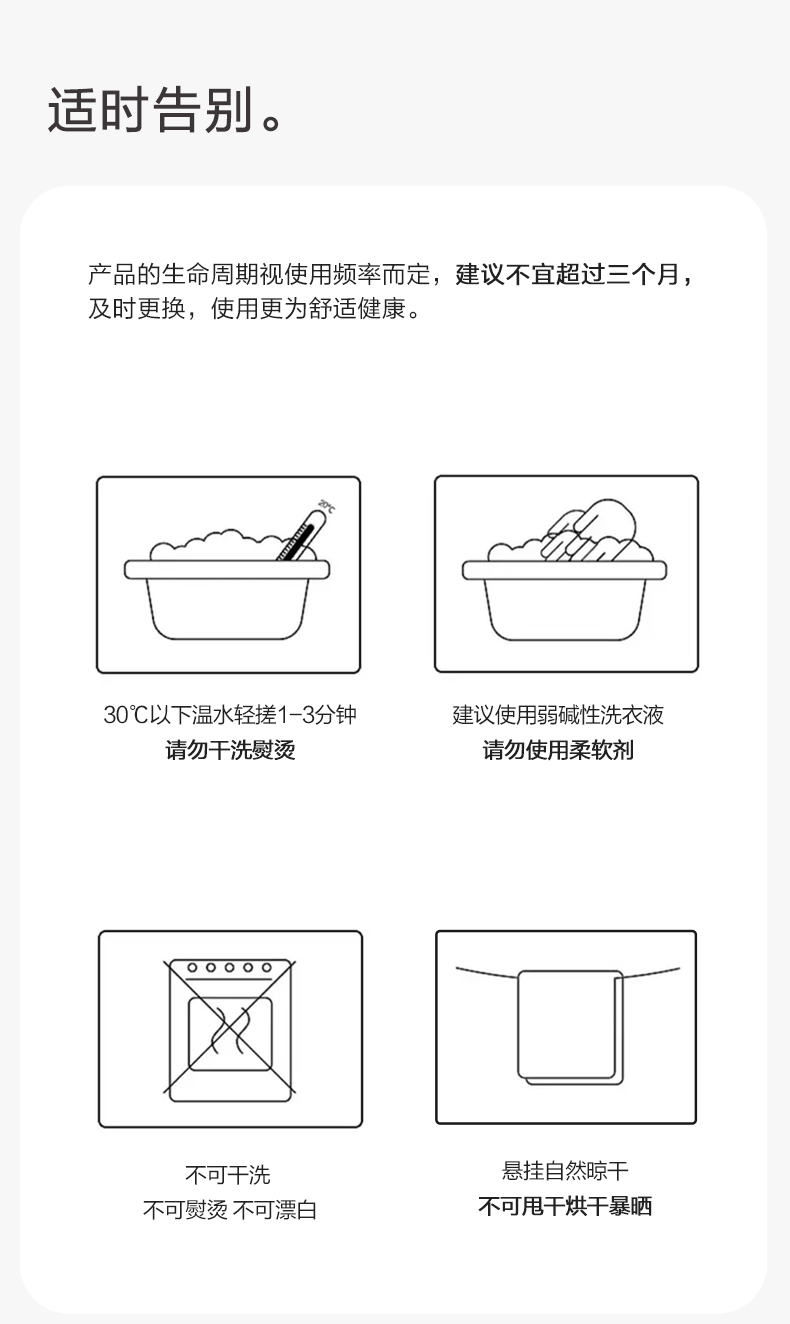 适时告别。

产品的生命周期视使用频率而定，建议不宜超过三个月，及时更换，使用更为舒适健康。

20℃

30℃以下温水轻搓1-3分钟
请勿干洗熨烫

建议使用弱碱性洗衣液
请勿使用柔软剂

不可干洗
不可熨烫 不可漂白

悬挂自然晾干
不可甩干烘干暴晒