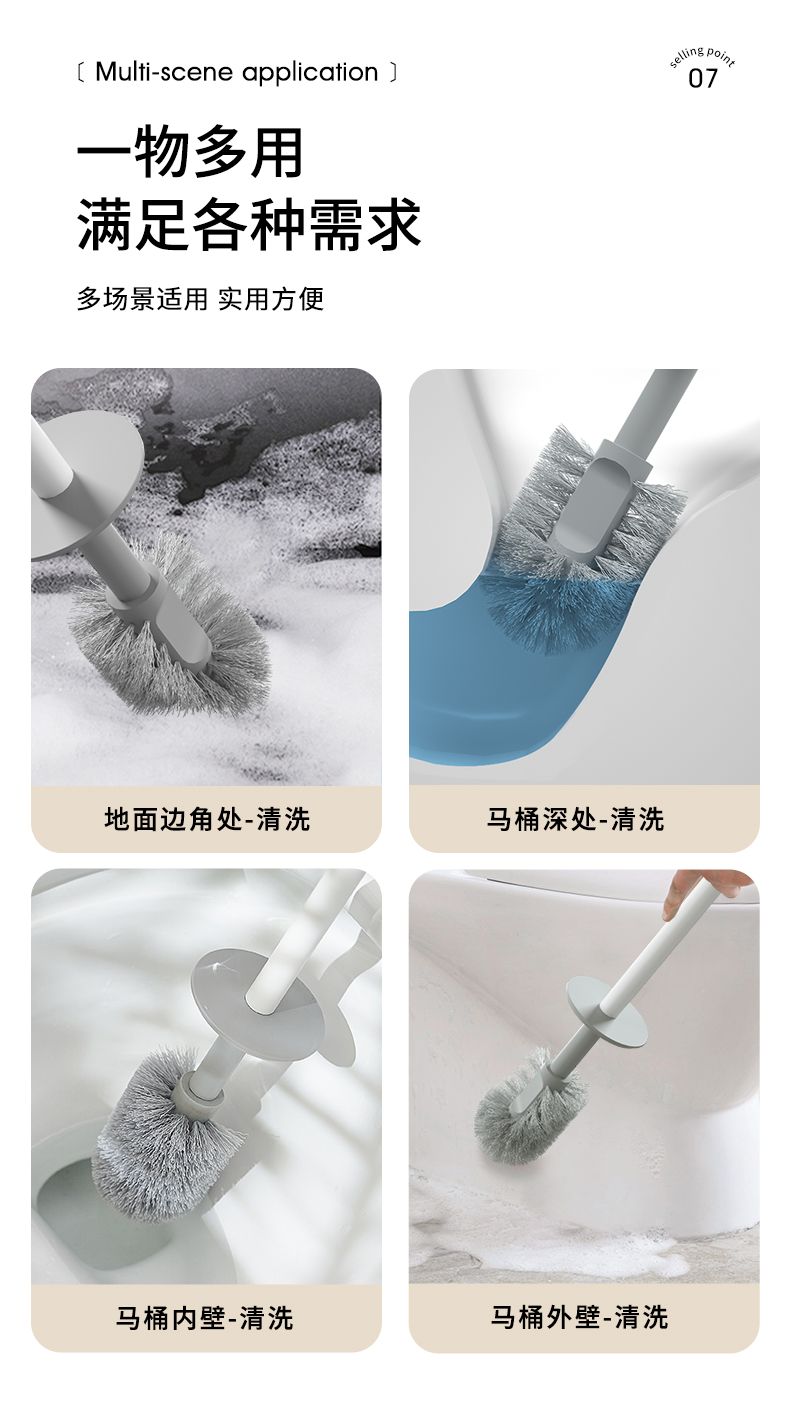 〔 Multi-scene application 〕

selling point
07

一物多用
满足各种需求

多场景适用 实用方便

地面边角处-清洗

马桶深处-清洗

马桶内壁-清洗

马桶外壁-清洗