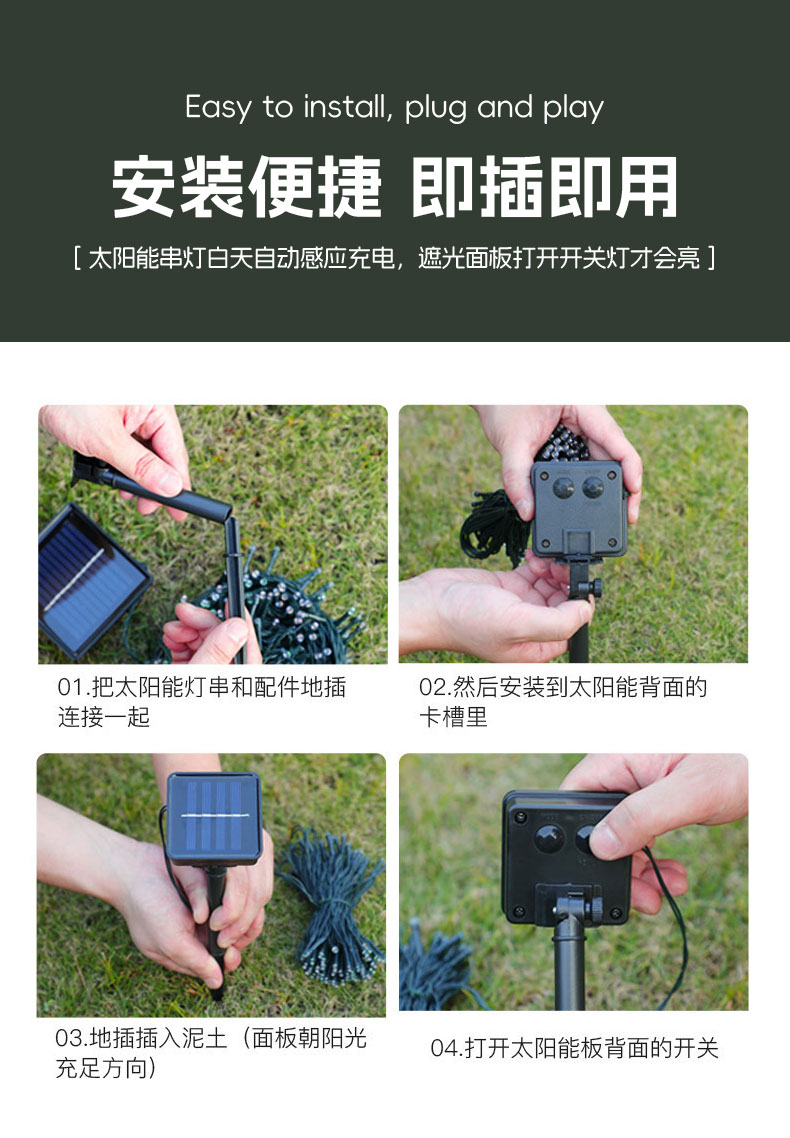 Easy to install, plug and play

安装便捷 即插即用

[ 太阳能串灯白天自动感应充电，遮光面板打开开关灯才会亮 ]

01.把太阳能灯串和配件地插连接一起

02.然后安装到太阳能背面的卡槽里

03.地插插入泥土（面板朝阳光充足方向）

04.打开太阳能板背面的开关