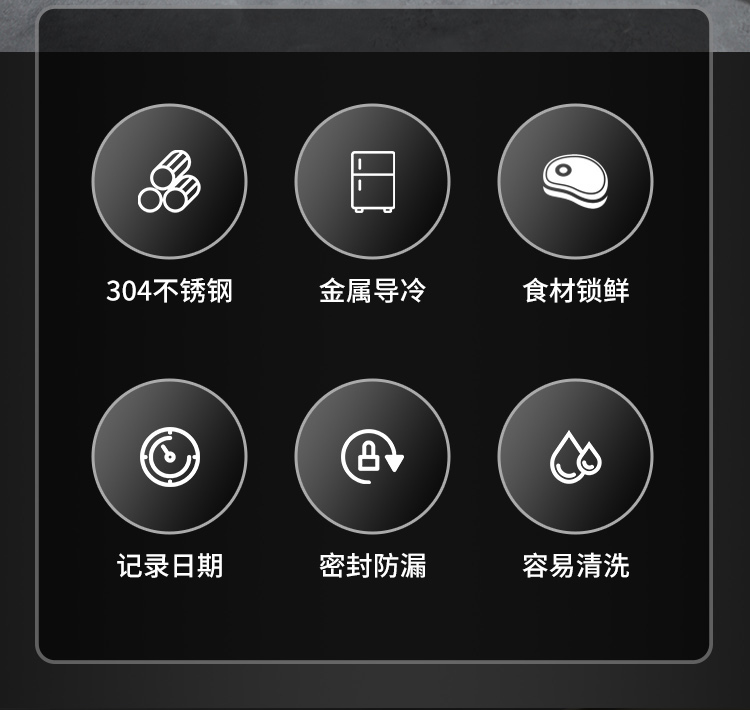 304不锈钢

金属导冷

食材锁鲜

记录日期

密封防漏

容易清洗