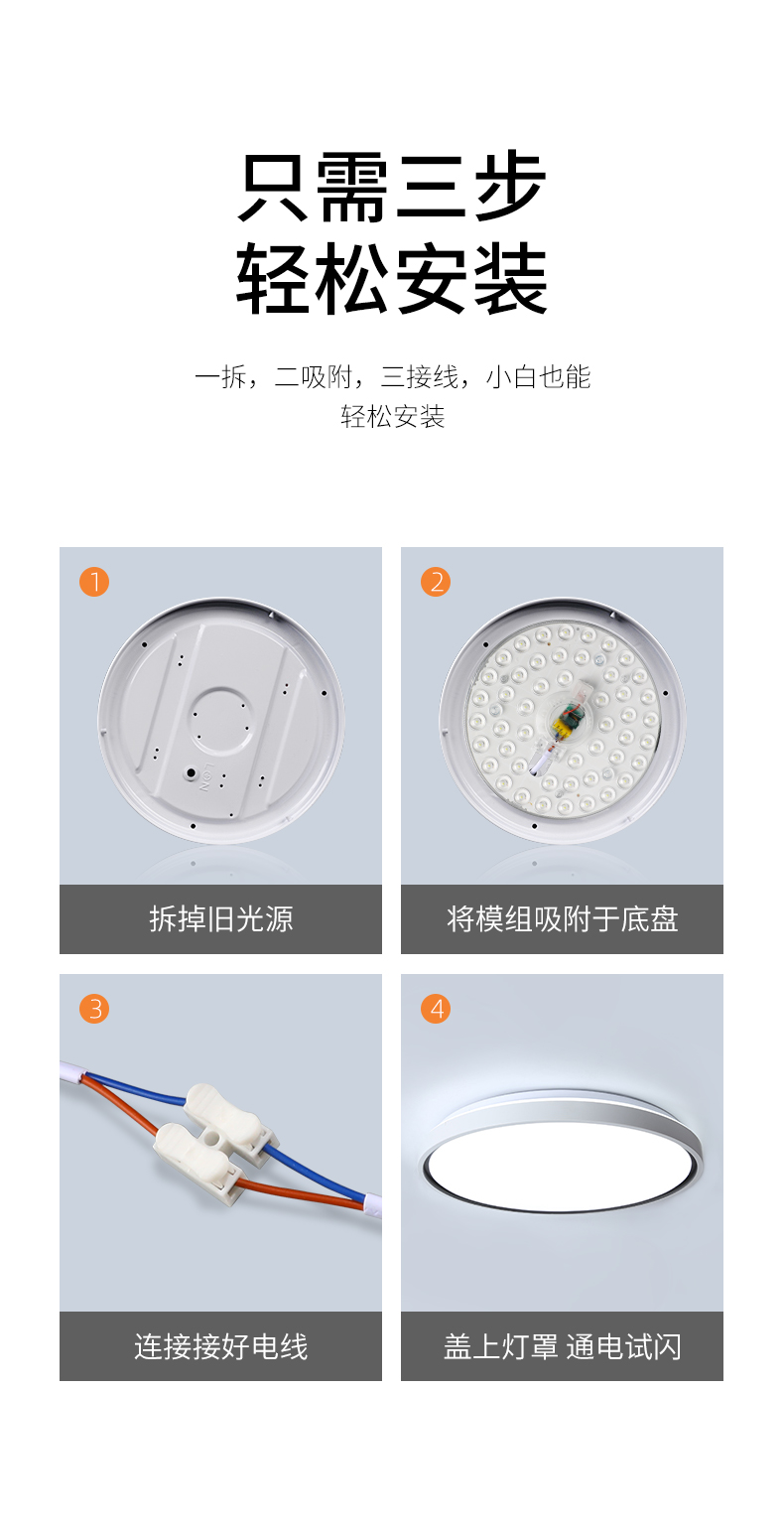 只需三步
轻松安装

一拆，二吸附，三接线，小白也能轻松安装

1

拆掉旧光源

2

将模组吸附于底盘

3

连接接好电线

4

盖上灯罩 通电试闪