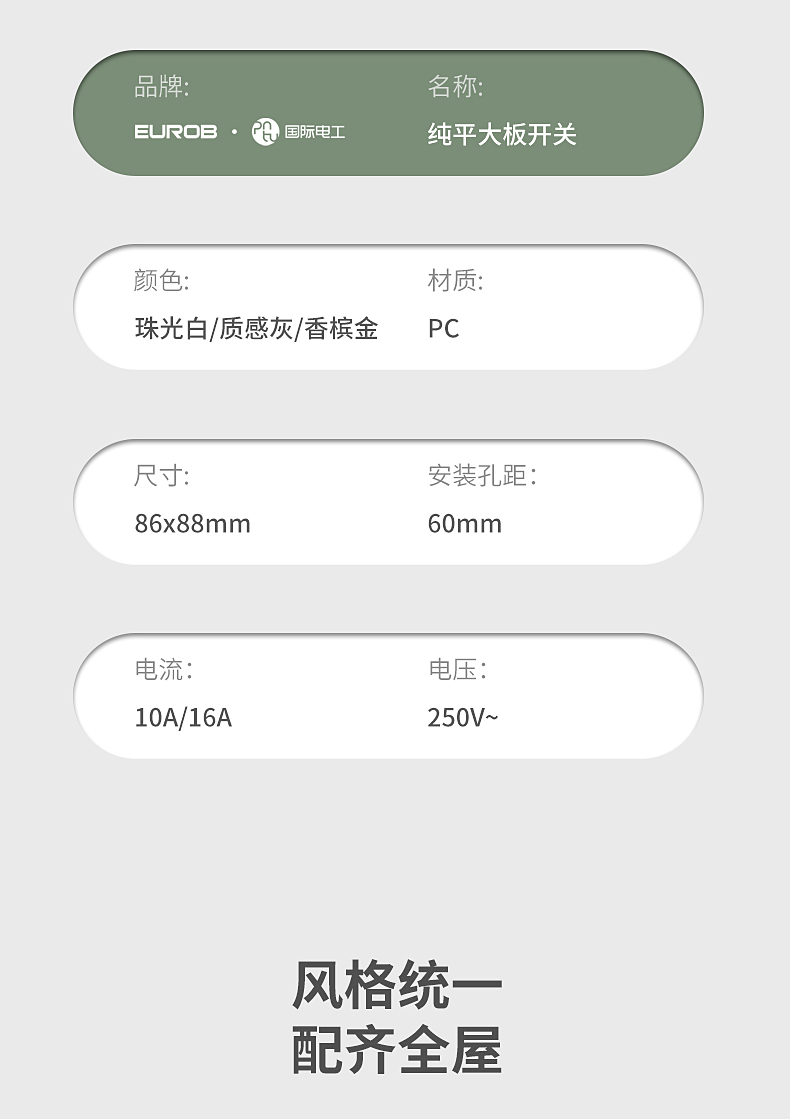 品牌:
EUROB · 国际电工

名称:
纯平大板开关

颜色:
珠光白/质感灰/香槟金

材质:
PC

尺寸:
86x88mm

安装孔距:
60mm

电流:
10A/16A

电压:
250V~

风格统一
配齐全屋