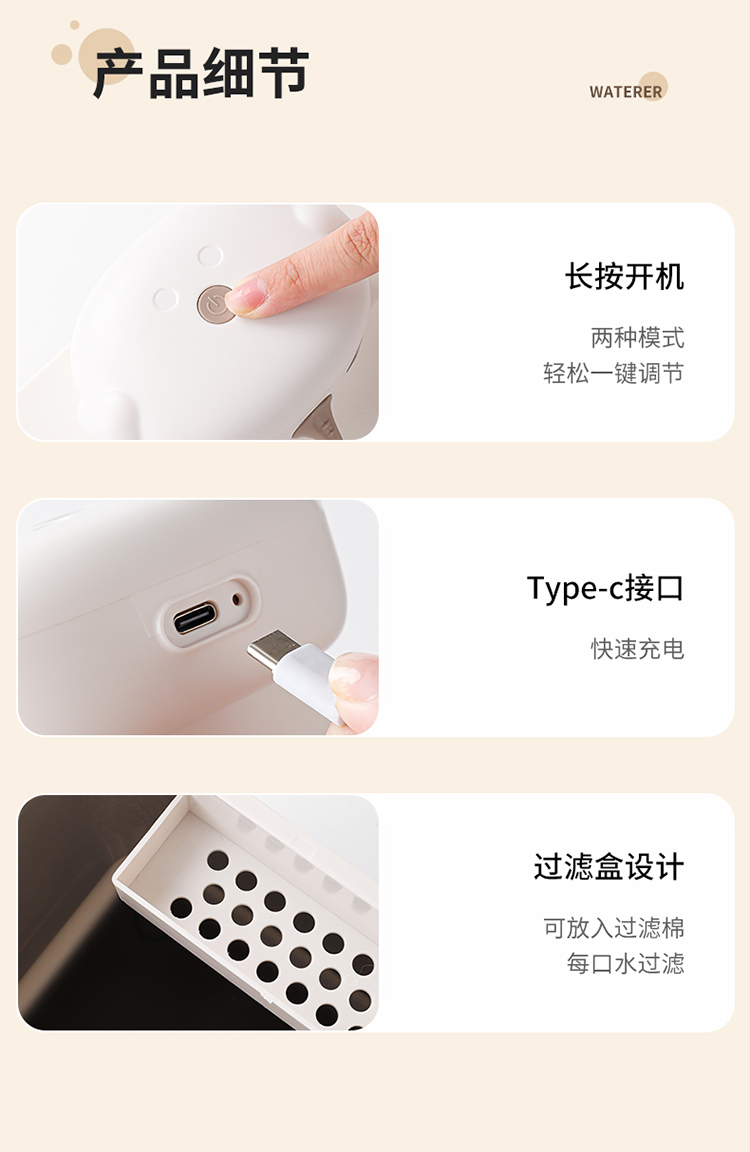 产品细节

WATERER

长按开机

两种模式
轻松一键调节

Type-c接口

快速充电

过滤盒设计

可放入过滤棉
每口水过滤