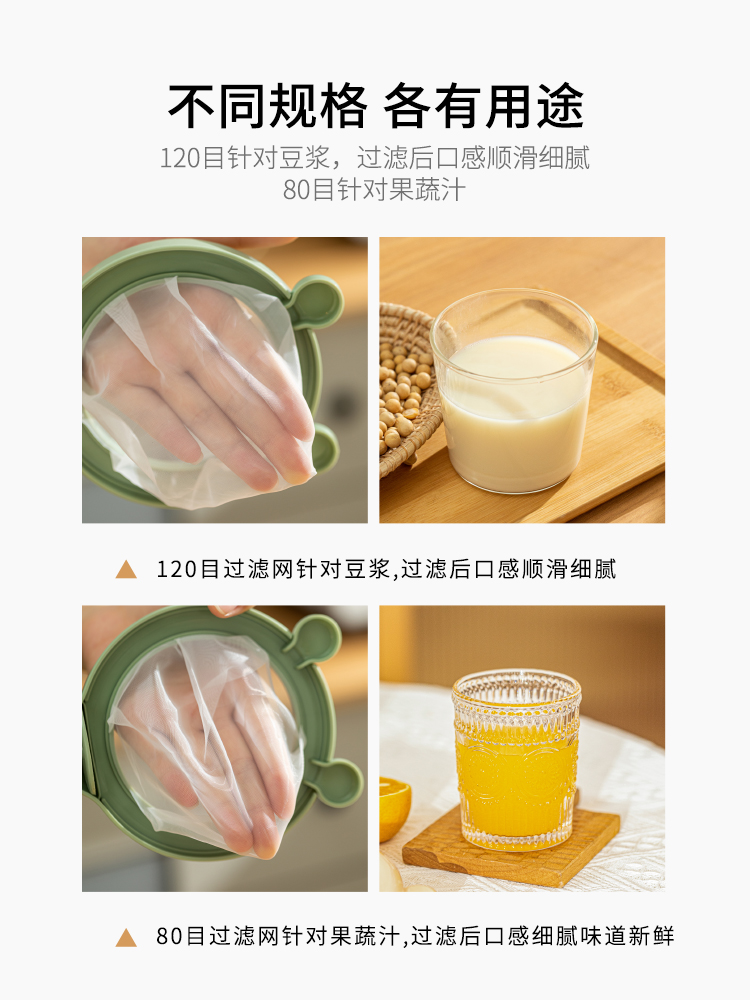 不同规格 各有用途

120目针对豆浆，过滤后口感顺滑细腻
80目针对果蔬汁

▲ 120目过滤网针对豆浆,过滤后口感顺滑细腻

▲ 80目过滤网针对果蔬汁,过滤后口感细腻味道新鲜