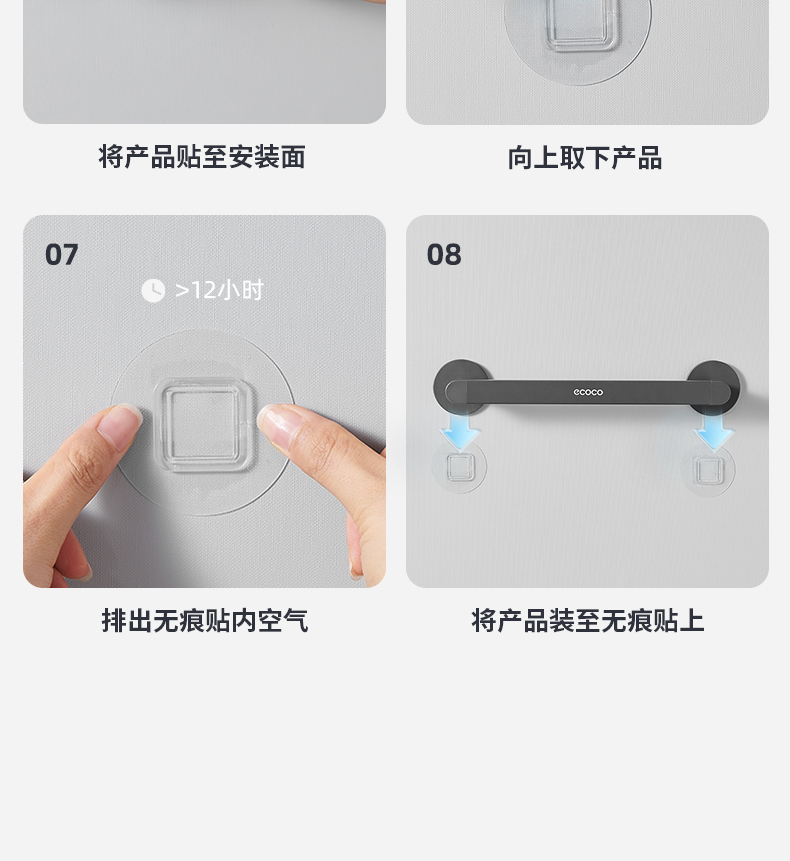 将产品贴至安装面

向上取下产品

07

>12小时

排出无痕贴内空气

08

ecoco

将产品装至无痕贴上