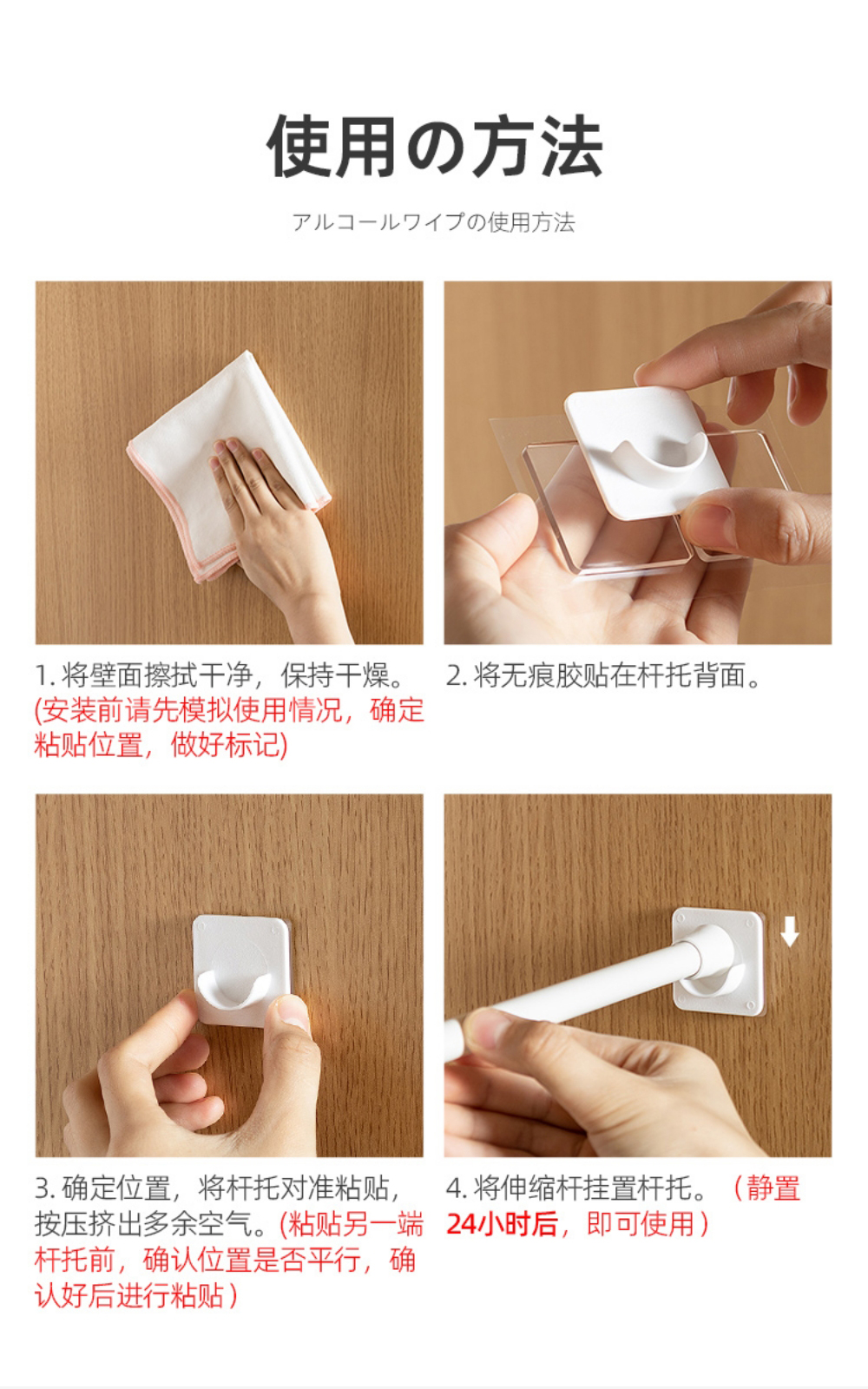 使用の方法

アルコールワイプの使用方法

1. 将壁面擦拭干净，保持干燥。(安装前请先模拟使用情况，确定粘贴位置，做好标记)

2. 将无痕胶贴在杆托背面。

3. 确定位置，将杆托对准粘贴，按压挤出多余空气。(粘贴另一端杆托前，确认位置是否平行，确认好后进行粘贴）

4. 将伸缩杆挂置杆托。（静置24小时后，即可使用）