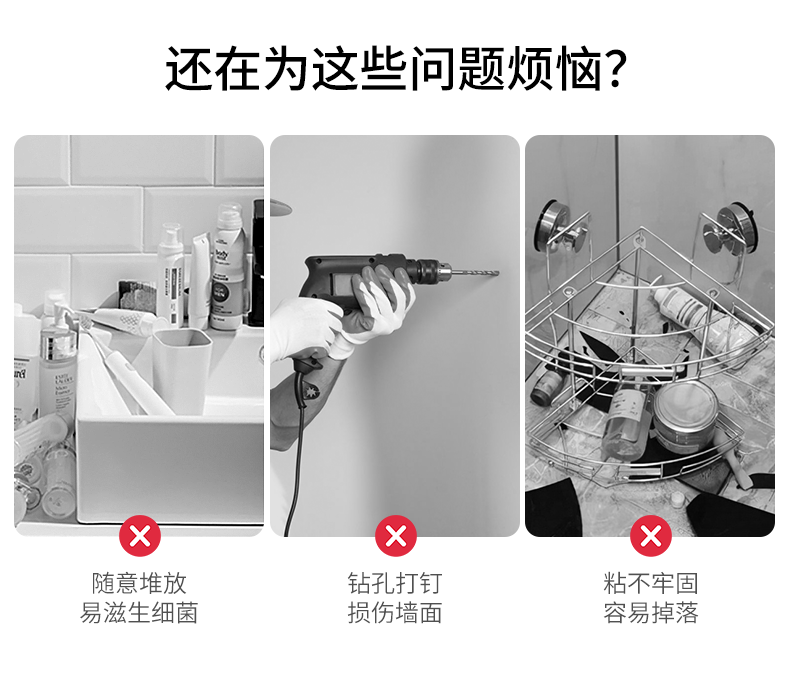 还在为这些问题烦恼?

随意堆放
易滋生细菌

钻孔打钉
损伤墙面

粘不牢固
容易掉落