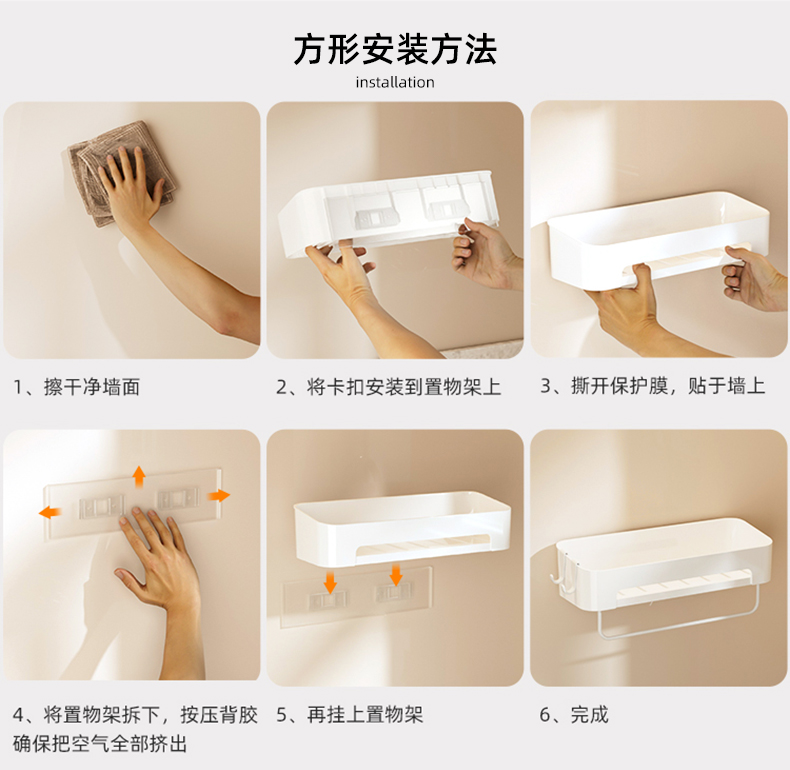 方形安装方法

installation

1、擦干净墙面

2、将卡扣安装到置物架上

3、撕开保护膜，贴于墙上

4、将置物架拆下，按压背胶确保把空气全部挤出

5、再挂上置物架

6、完成