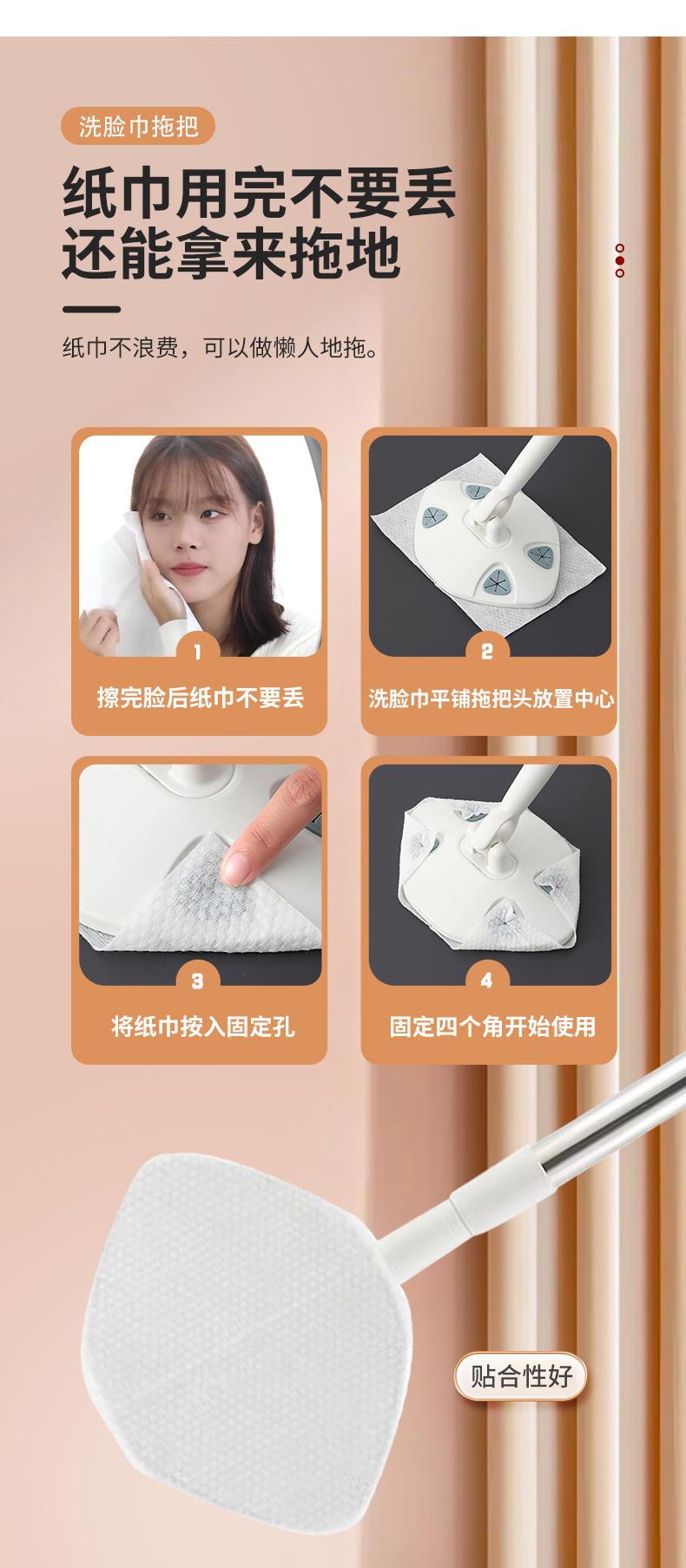 洗脸巾拖把

纸巾用完不要丢
还能拿来拖地

纸巾不浪费，可以做懒人地拖。

1
擦完脸后纸巾不要丢

2
洗脸巾平铺拖把头放置中心

3
将纸巾按入固定孔

4
固定四个角开始使用

贴合性好