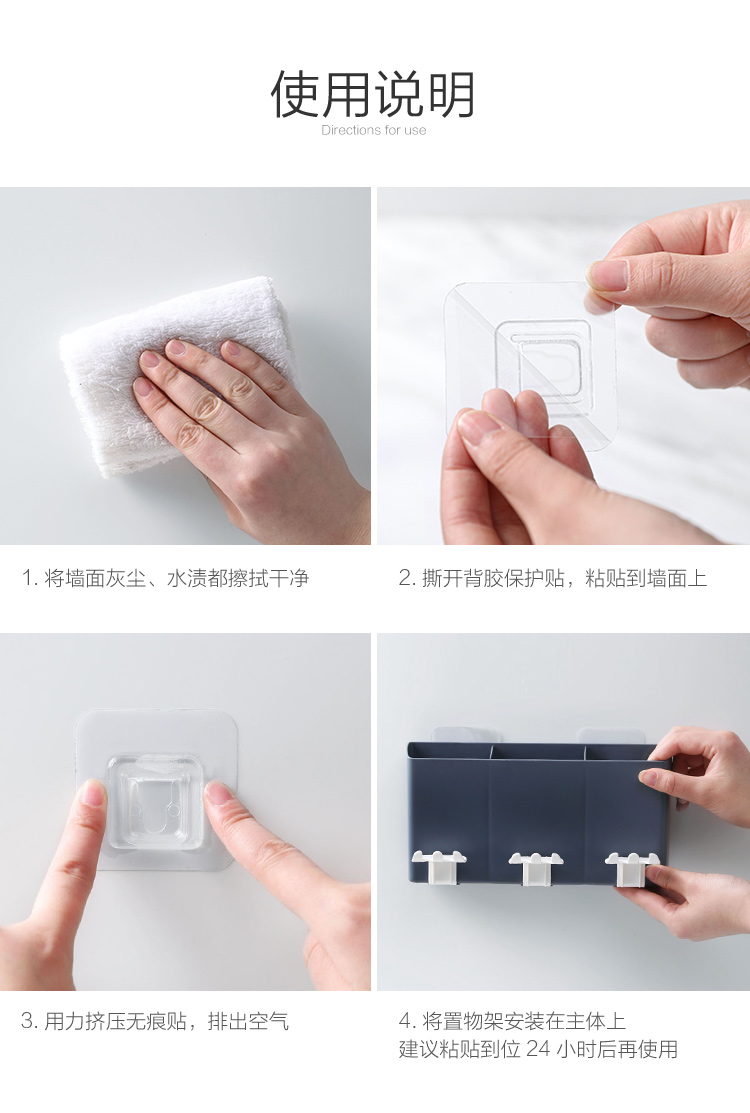 使用说明
Directions for use

1. 将墙面灰尘、水渍都擦拭干净

2. 撕开背胶保护贴，粘贴到墙面上

3. 用力挤压无痕贴，排出空气

4. 将置物架安装在主体上
建议粘贴到位 24 小时后再使用