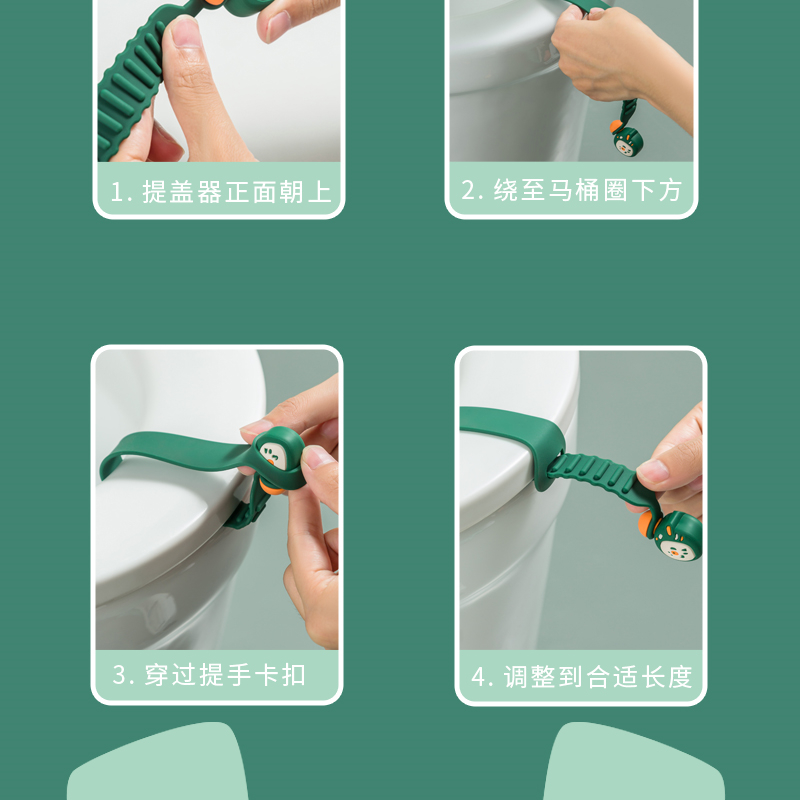 1. 提盖器正面朝上

2. 绕至马桶圈下方

3. 穿过提手卡扣

4. 调整到合适长度