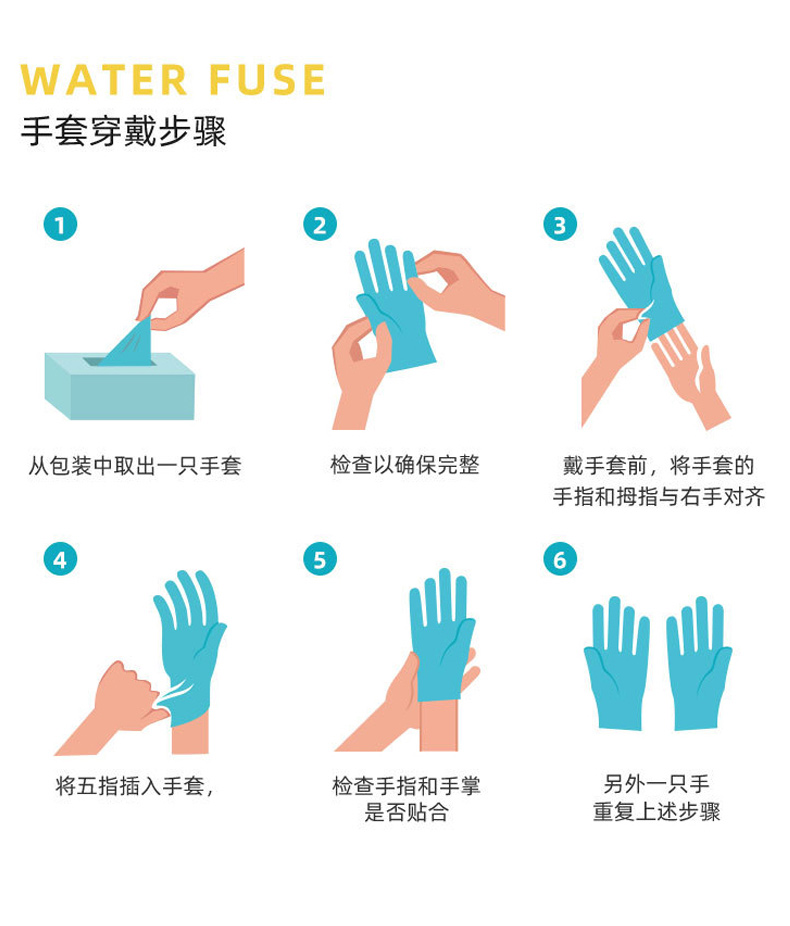 WATER FUSE
手套穿戴步骤

1
从包装中取出一只手套

2
检查以确保完整

3
戴手套前，将手套的手指和拇指与右手对齐

4
将五指插入手套，

5
检查手指和手掌是否贴合

6
另外一只手重复上述步骤