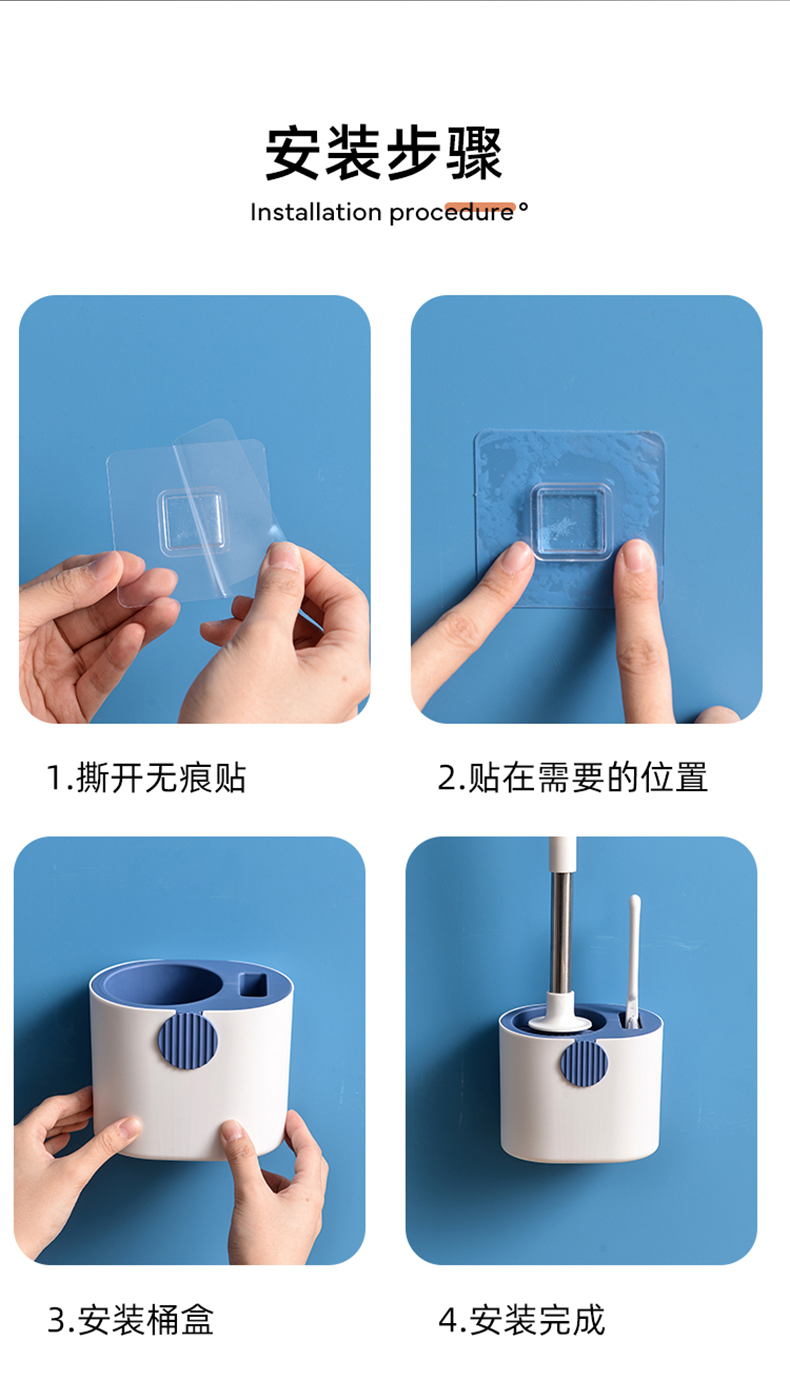 安装步骤

Installation procedure°

1.撕开无痕贴

2.贴在需要的位置

3.安装桶盒

4.安装完成