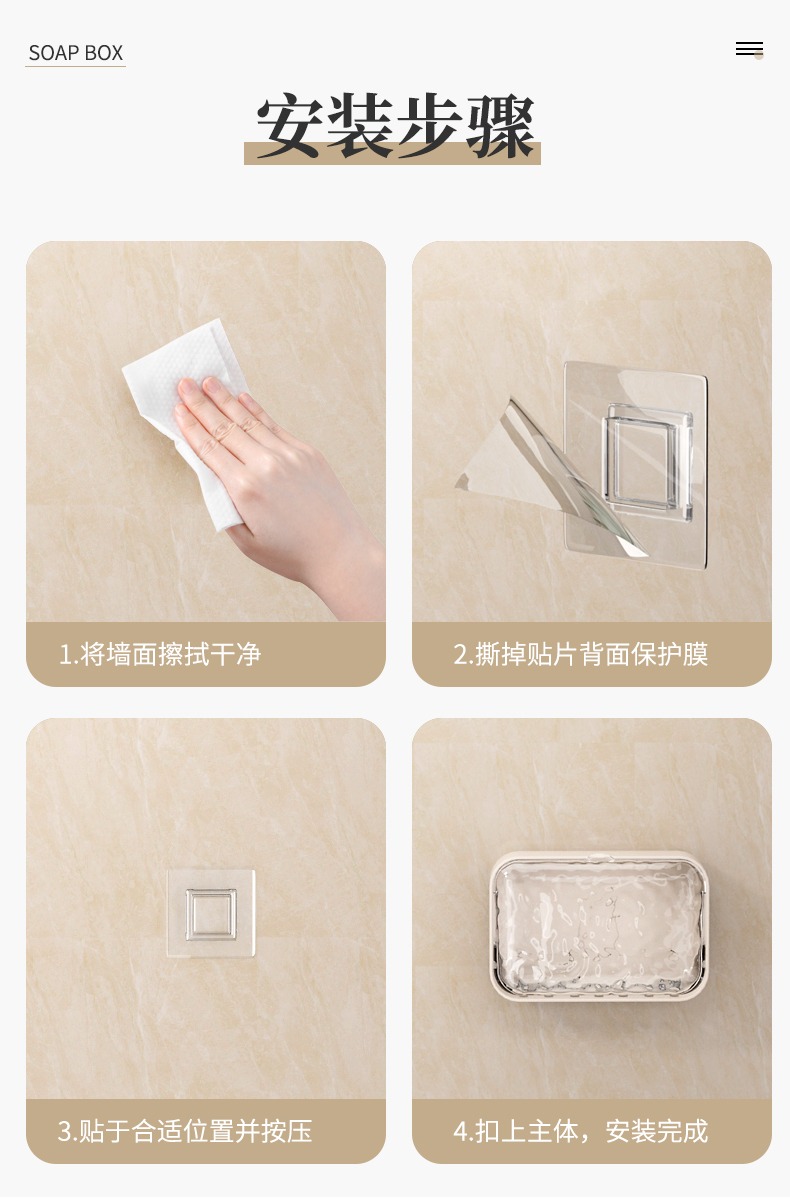 SOAP BOX

安装步骤

1.将墙面擦拭干净

2.撕掉贴片背面保护膜

3.贴于合适位置并按压

4.扣上主体，安装完成