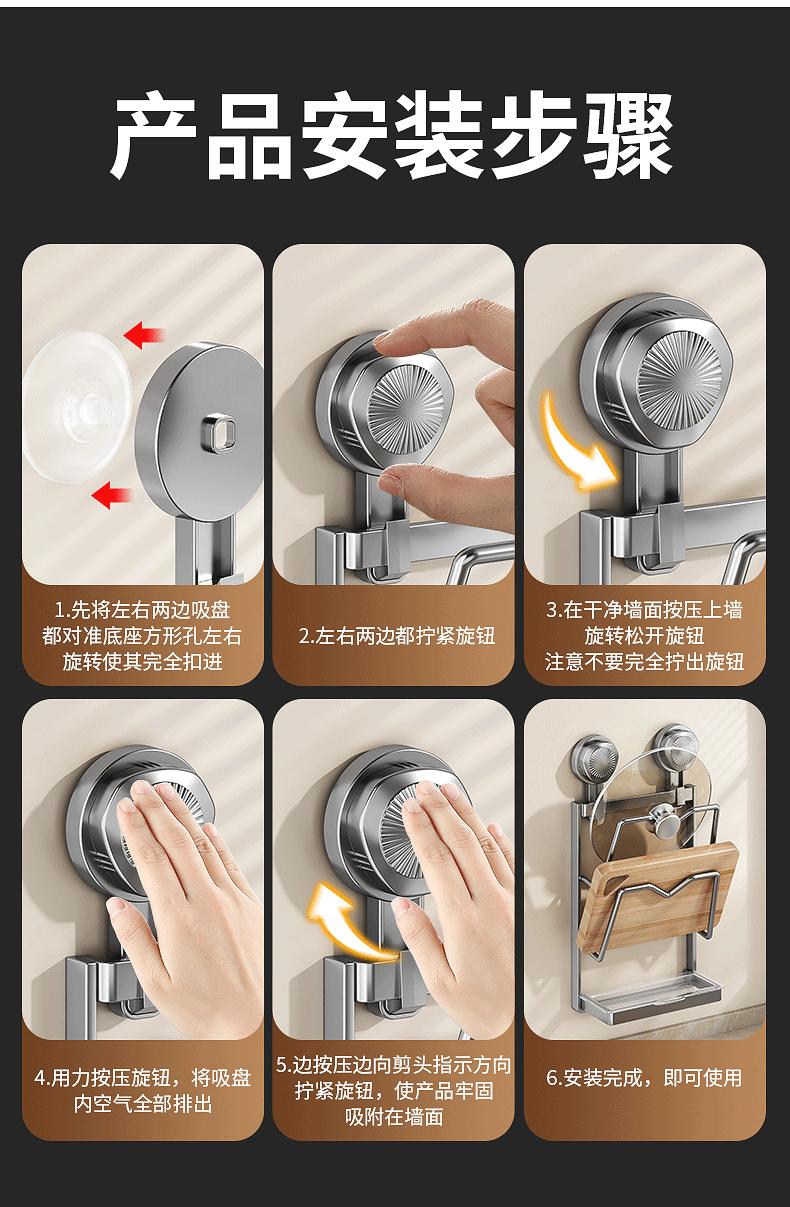 产品安装步骤

1.先将左右两边吸盘都对准底座方形孔左右旋转使其完全扣进

2.左右两边都拧紧旋钮

3.在干净墙面按压上墙旋转松开旋钮注意不要完全拧出旋钮

4.用力按压旋钮，将吸盘内空气全部排出

5.边按压边向剪头指示方向拧紧旋钮，使产品牢固吸附在墙面

6.安装完成，即可使用