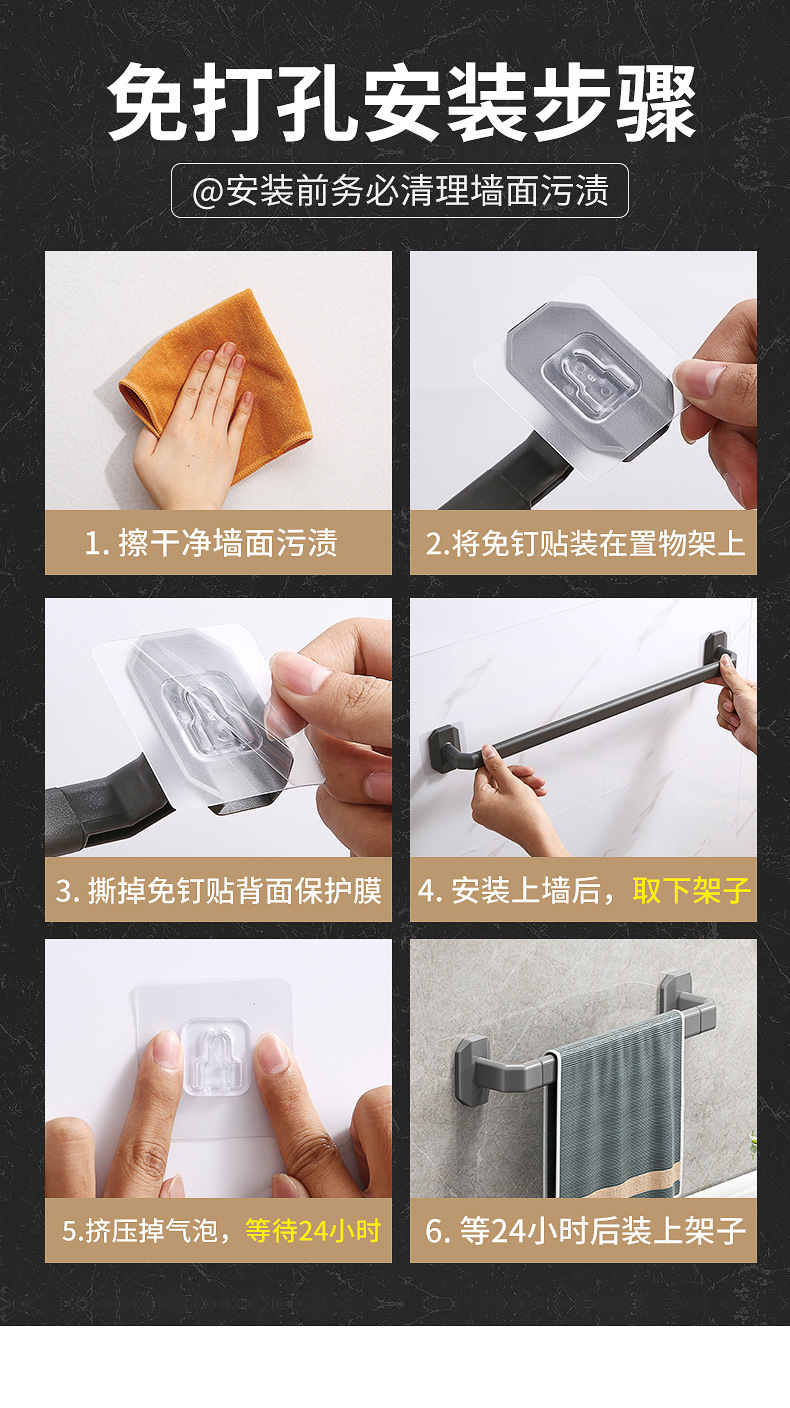 免打孔安装步骤

@安装前务必清理墙面污渍

1. 擦干净墙面污渍

2.将免钉贴装在置物架上

3. 撕掉免钉贴背面保护膜

4. 安装上墙后，取下架子

5.挤压掉气泡，等待24小时

6. 等24小时后装上架子