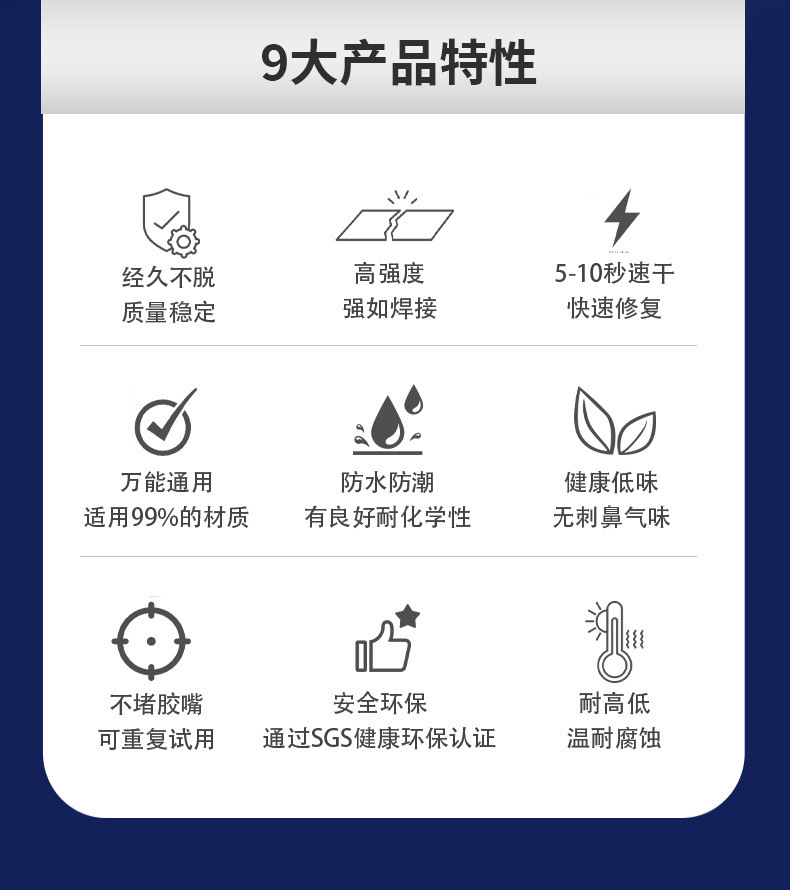 9大产品特性

经久不脱
质量稳定

高强度
强如焊接

5-10秒速干
快速修复

万能通用
适用99%的材质

防水防潮
有良好耐化学性

健康低味
无刺鼻气味

不堵胶嘴
可重复试用

安全环保
通过SGS健康环保认证

耐高低
温耐腐蚀