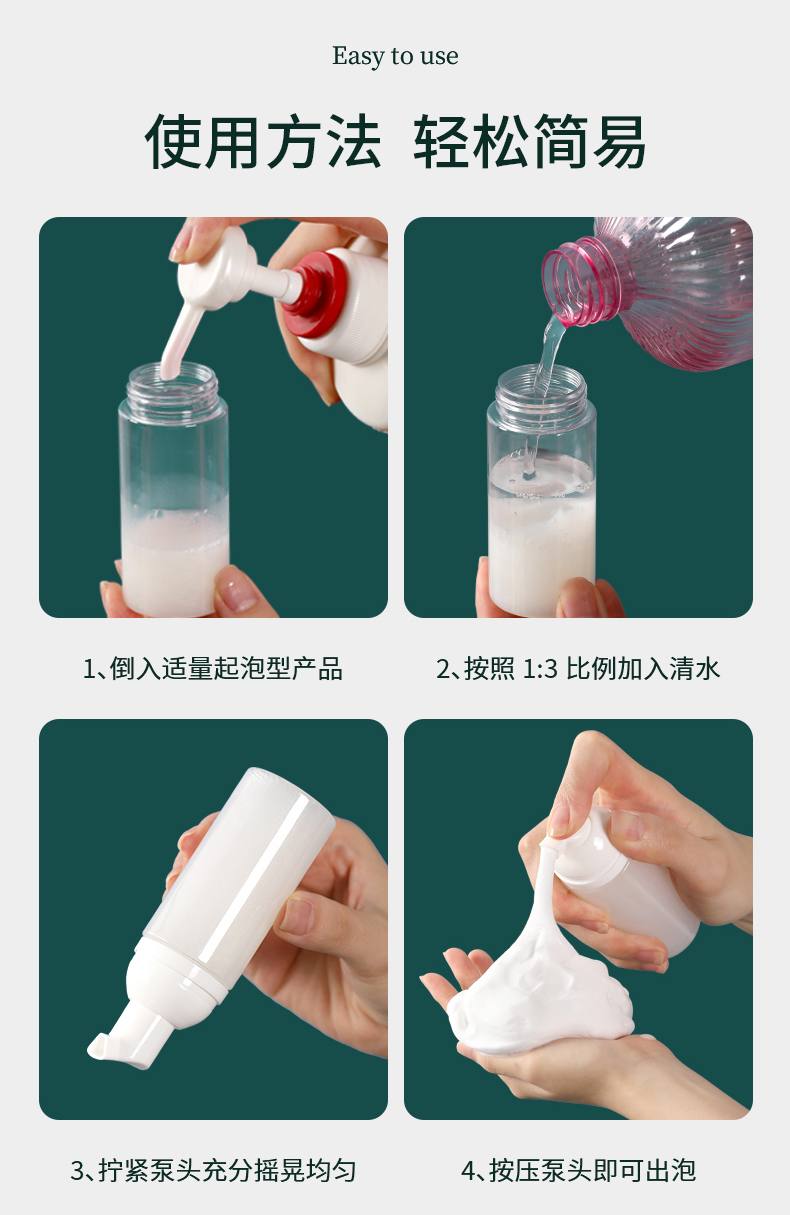 Easy to use

使用方法 轻松简易

1、倒入适量起泡型产品

2、按照 1:3 比例加入清水

3、拧紧泵头充分摇晃均匀

4、按压泵头即可出泡