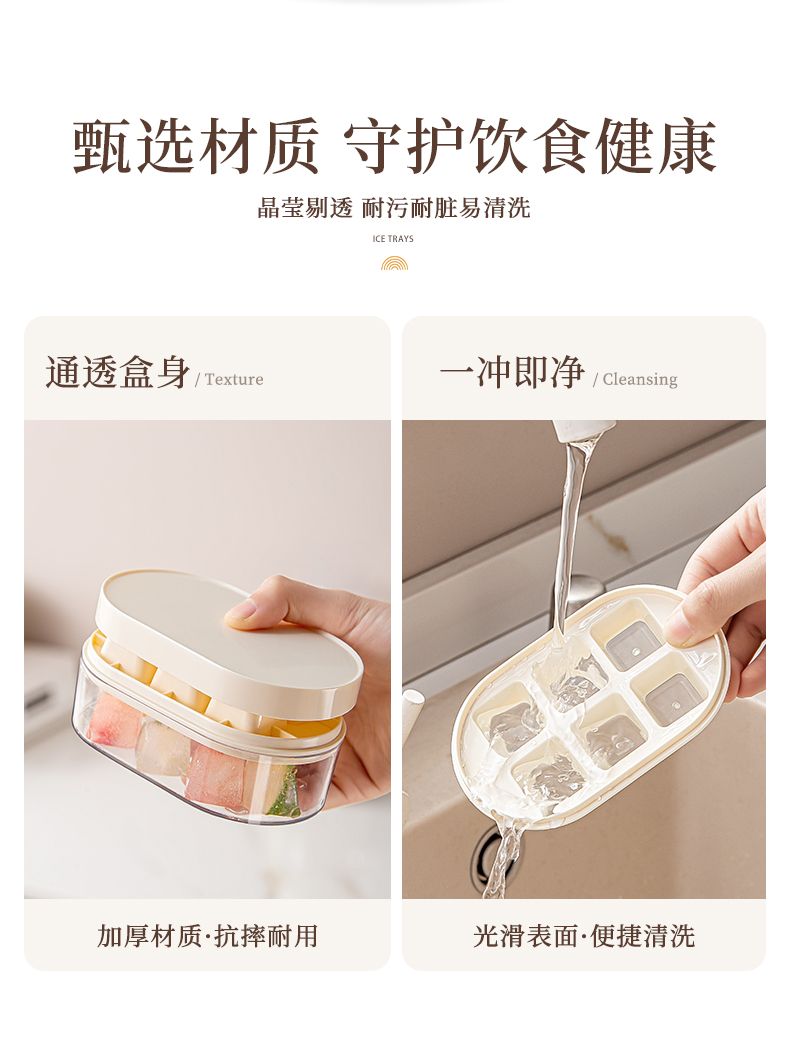 甄选材质 守护饮食健康

晶莹剔透 耐污耐脏易清洗

ICE TRAYS

通透盒身 / Texture

加厚材质·抗摔耐用

一冲即净 / Cleansing

光滑表面·便捷清洗