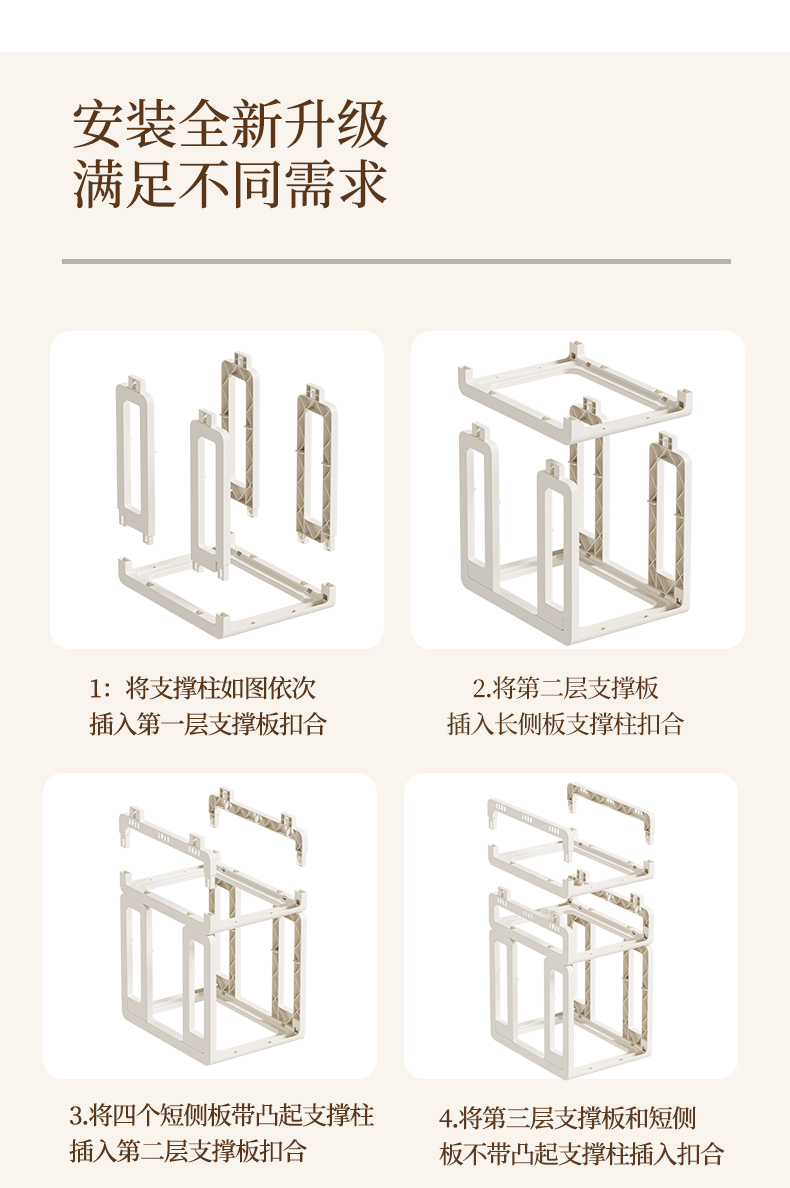 安装全新升级
满足不同需求

1：将支撑柱如图依次插入第一层支撑板扣合

2.将第二层支撑板插入长侧板支撑柱扣合

3.将四个短侧板带凸起支撑柱插入第二层支撑板扣合

4.将第三层支撑板和短侧板不带凸起支撑柱插入扣合