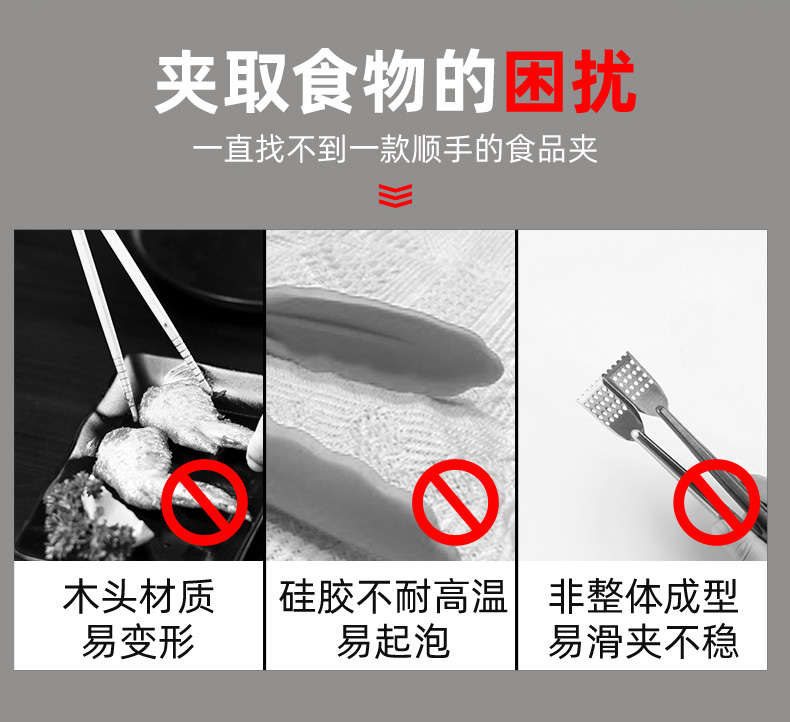 夹取食物的困扰

一直找不到一款顺手的食品夹

木头材质
易变形

硅胶不耐高温
易起泡

非整体成型
易滑夹不稳