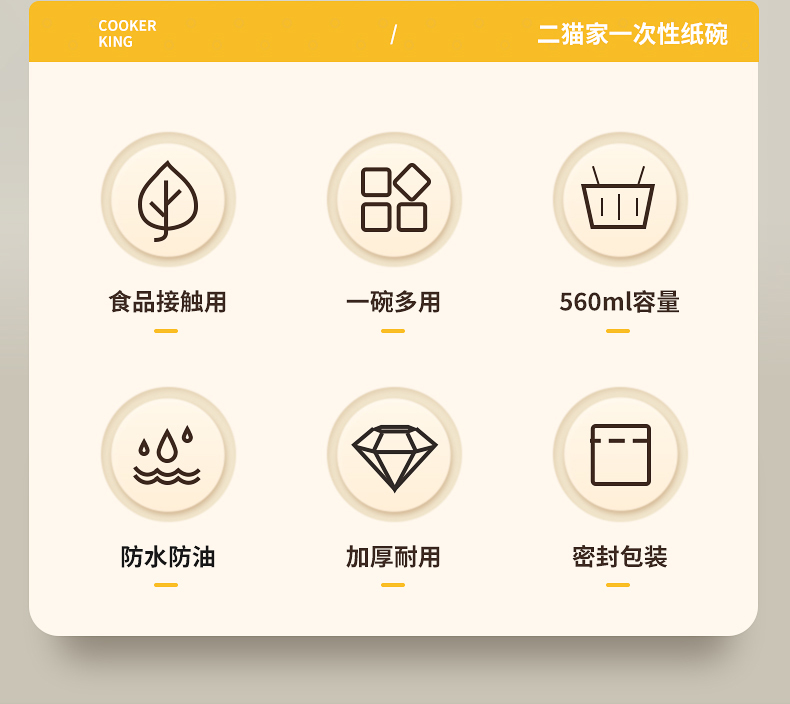 COOKER
KING

/

二猫家一次性纸碗

食品接触用

一碗多用

560ml容量

防水防油

加厚耐用

密封包装