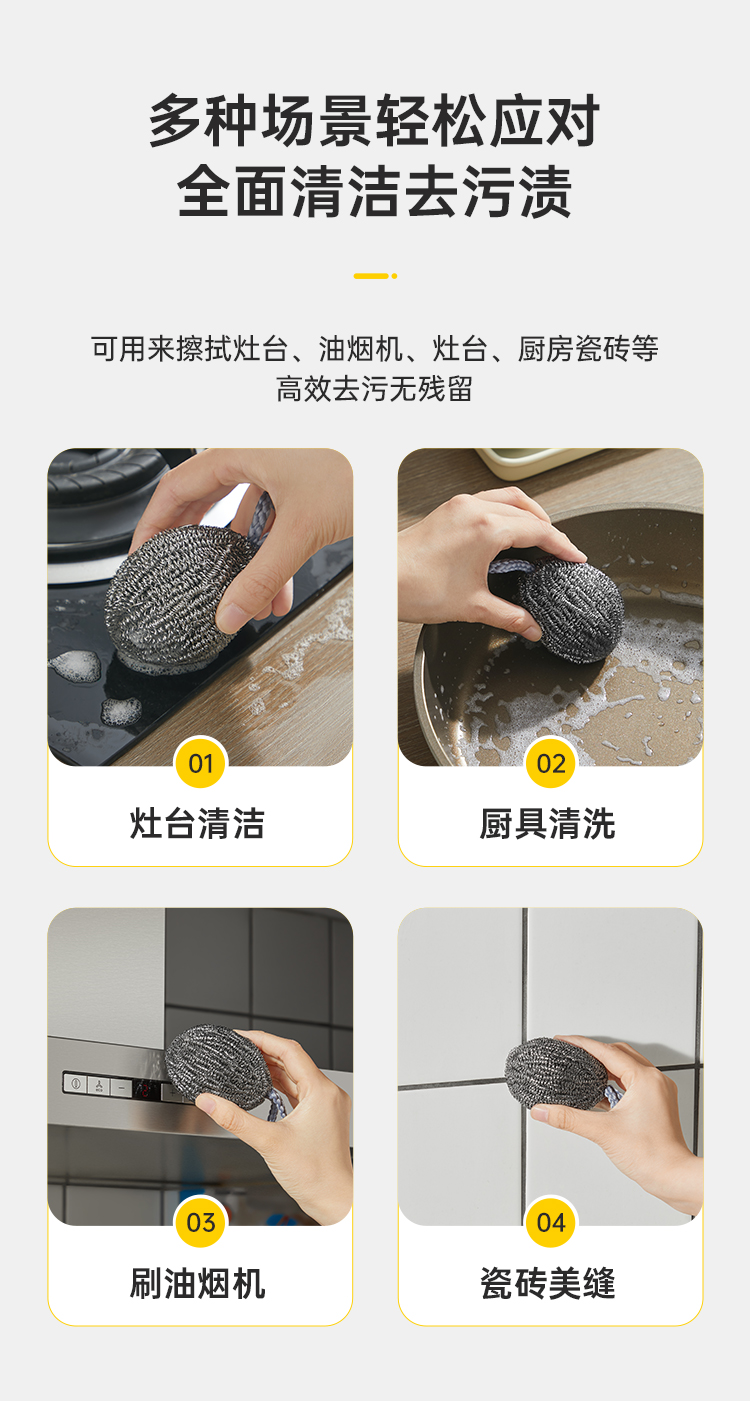 多种场景轻松应对
全面清洁去污渍

可用来擦拭灶台、油烟机、灶台、厨房瓷砖等
高效去污无残留

01
灶台清洁

02
厨具清洗

03
刷油烟机

04
瓷砖美缝