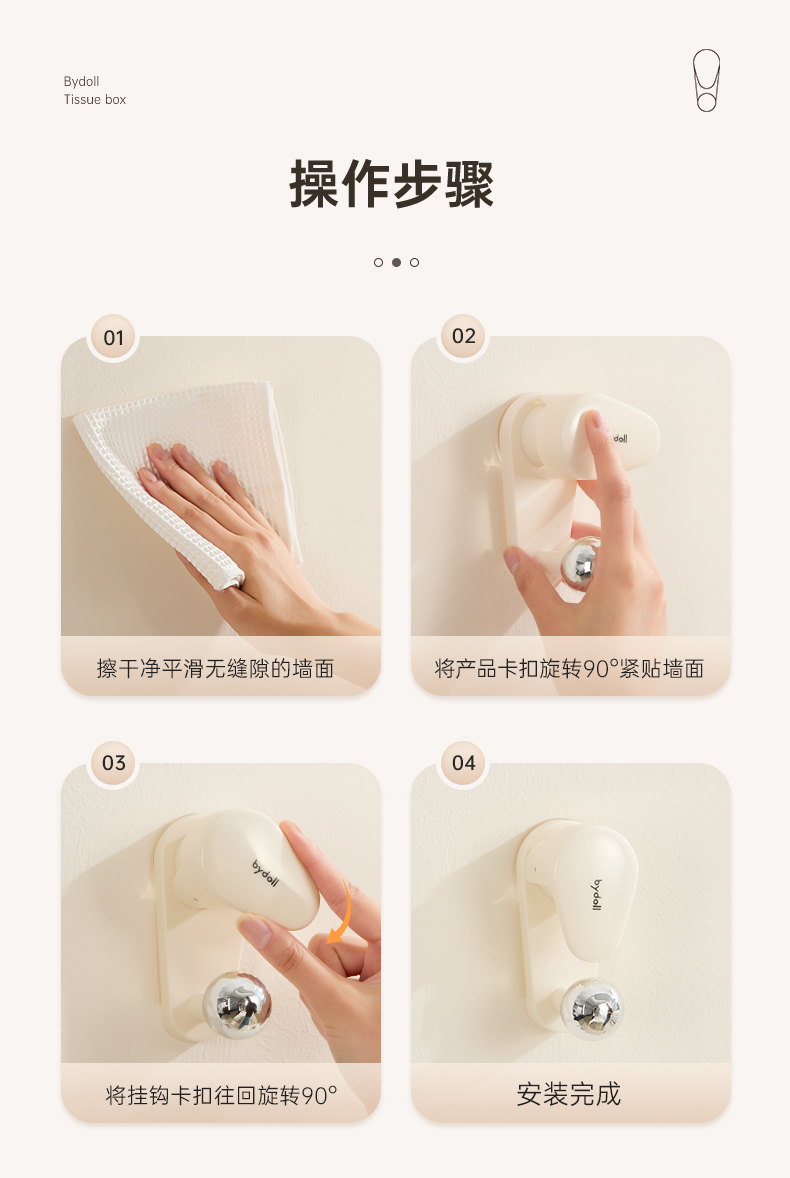 Bydoll
Tissue box

操作步骤

01
擦干净平滑无缝隙的墙面

02
bydoll
将产品卡扣旋转90°紧贴墙面

03
bydoll
将挂钩卡扣往回旋转90°

04
bydoll
安装完成