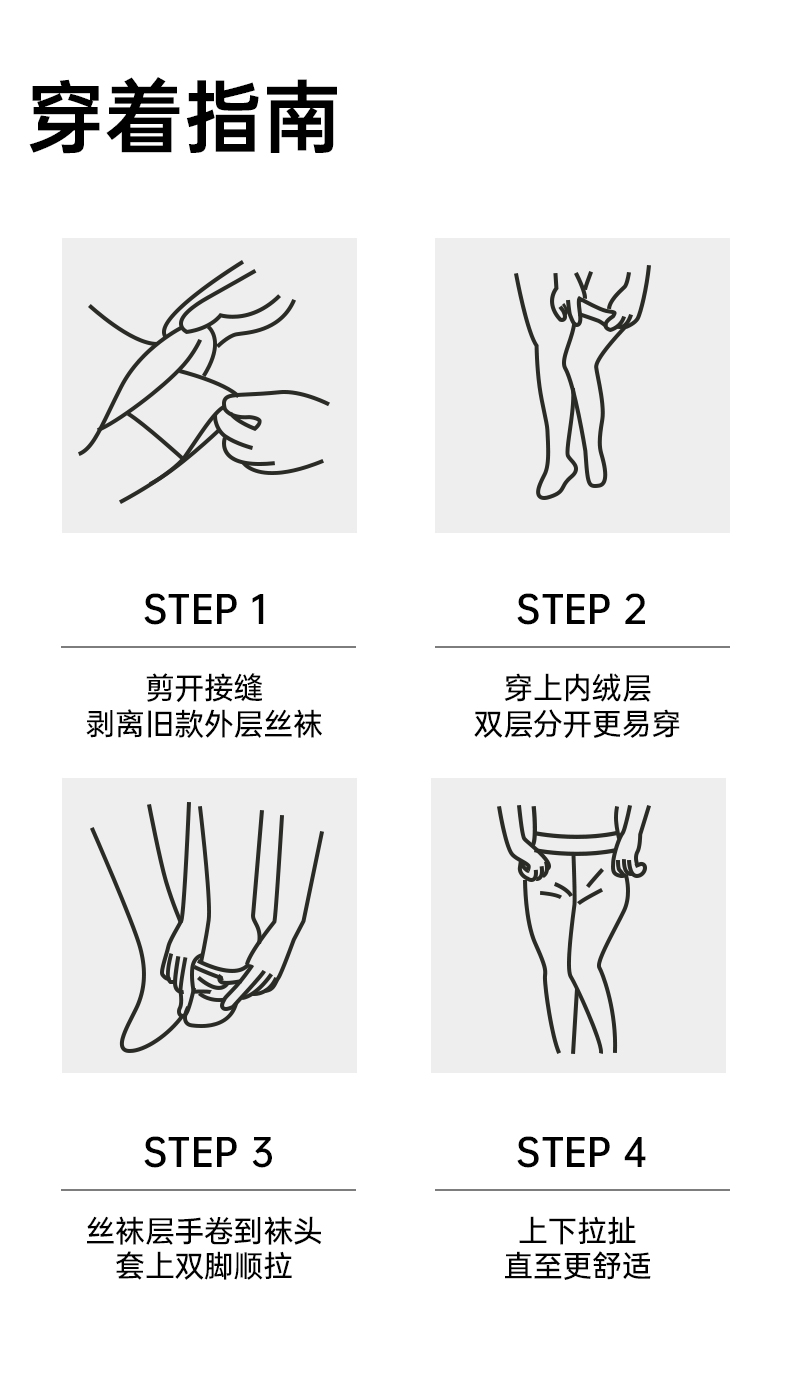 穿着指南

STEP 1

剪开接缝
剥离旧款外层丝袜

STEP 2

穿上内绒层
双层分开更易穿

STEP 3

丝袜层手卷到袜头
套上双脚顺拉

STEP 4

上下拉扯
直至更舒适