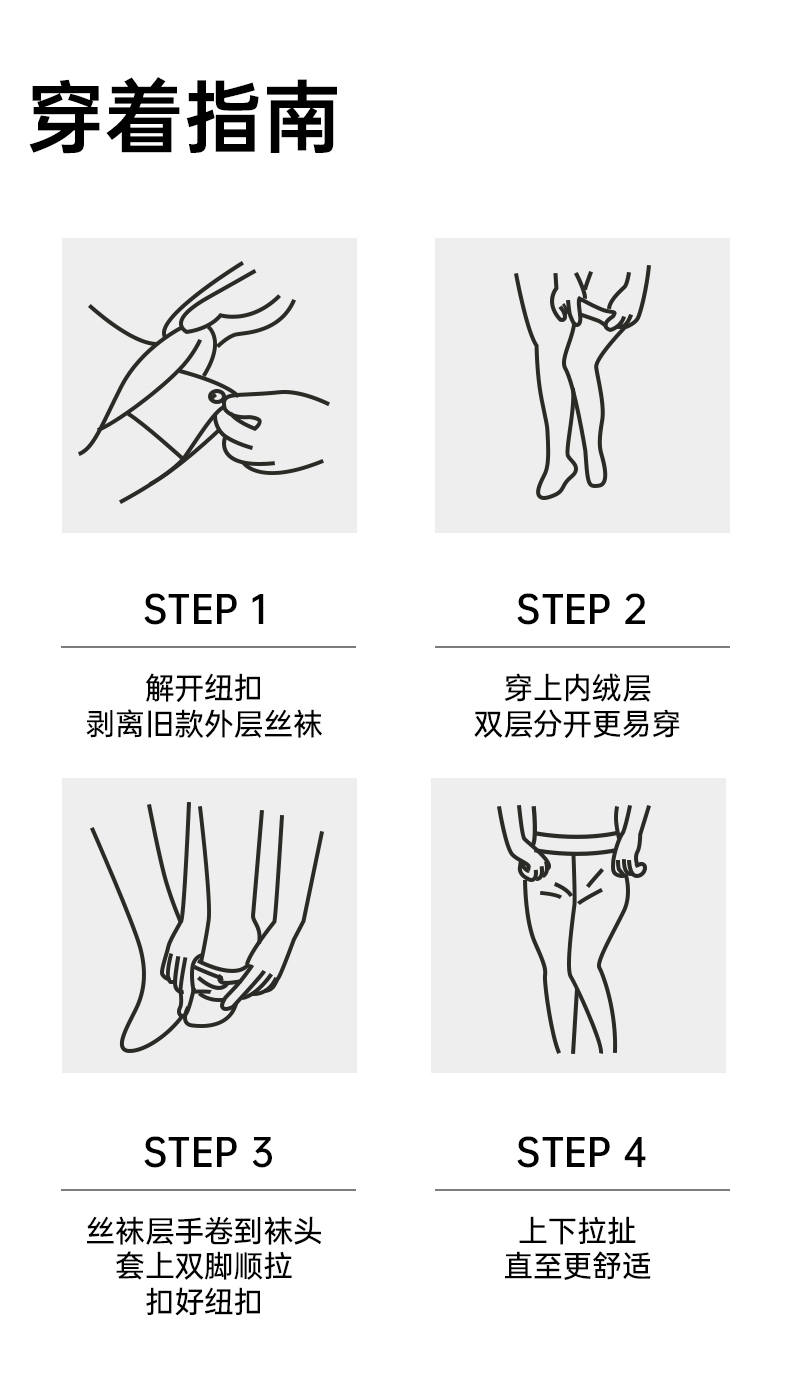 穿着指南

STEP 1

解开纽扣
剥离旧款外层丝袜

STEP 2

穿上内绒层
双层分开更易穿

STEP 3

丝袜层手卷到袜头
套上双脚顺拉
扣好纽扣

STEP 4

上下拉扯
直至更舒适