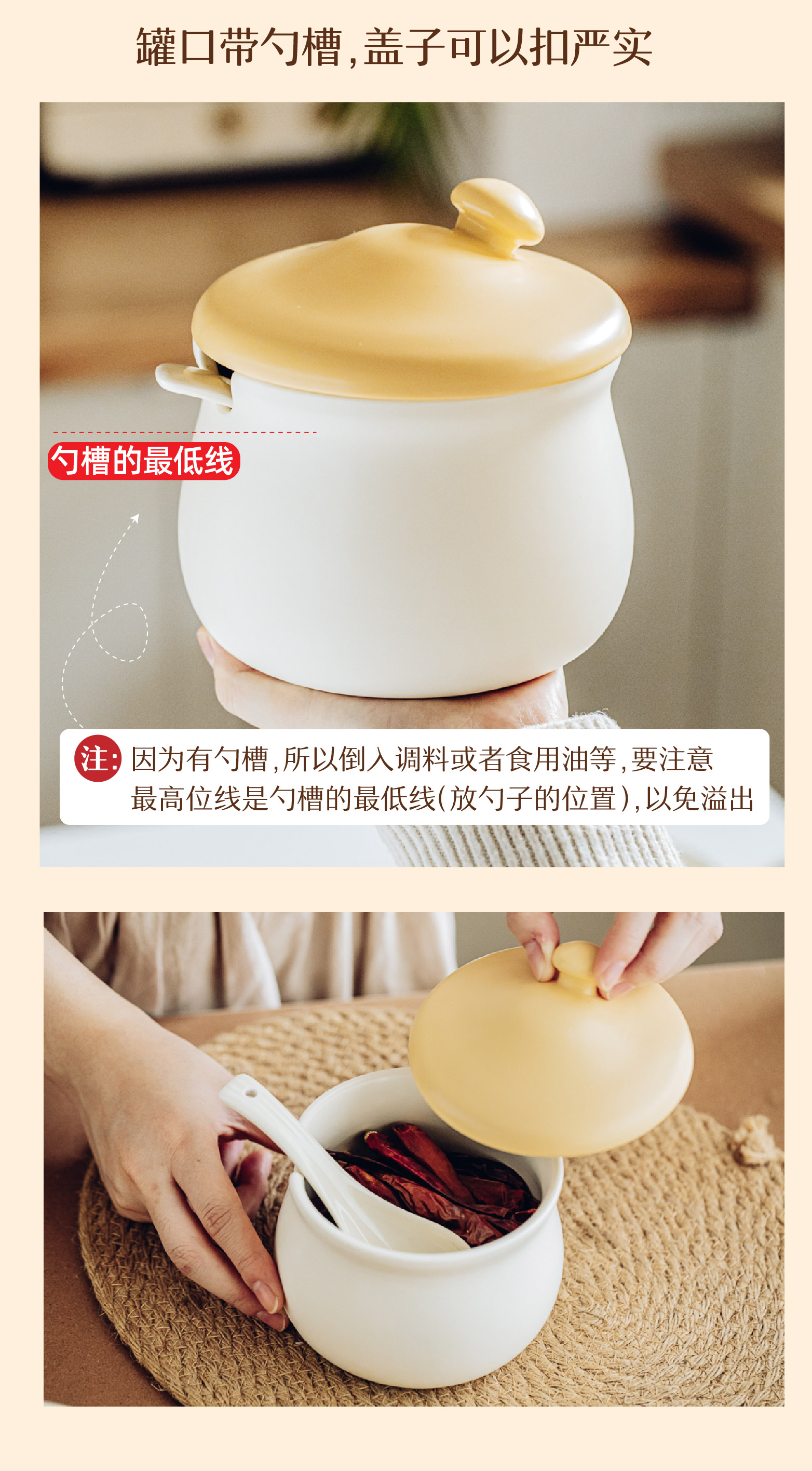 罐口带勺槽,盖子可以扣严实

勺槽的最低线

注: 因为有勺槽,所以倒入调料或者食用油等,要注意最高位线是勺槽的最低线(放勺子的位置),以免溢出