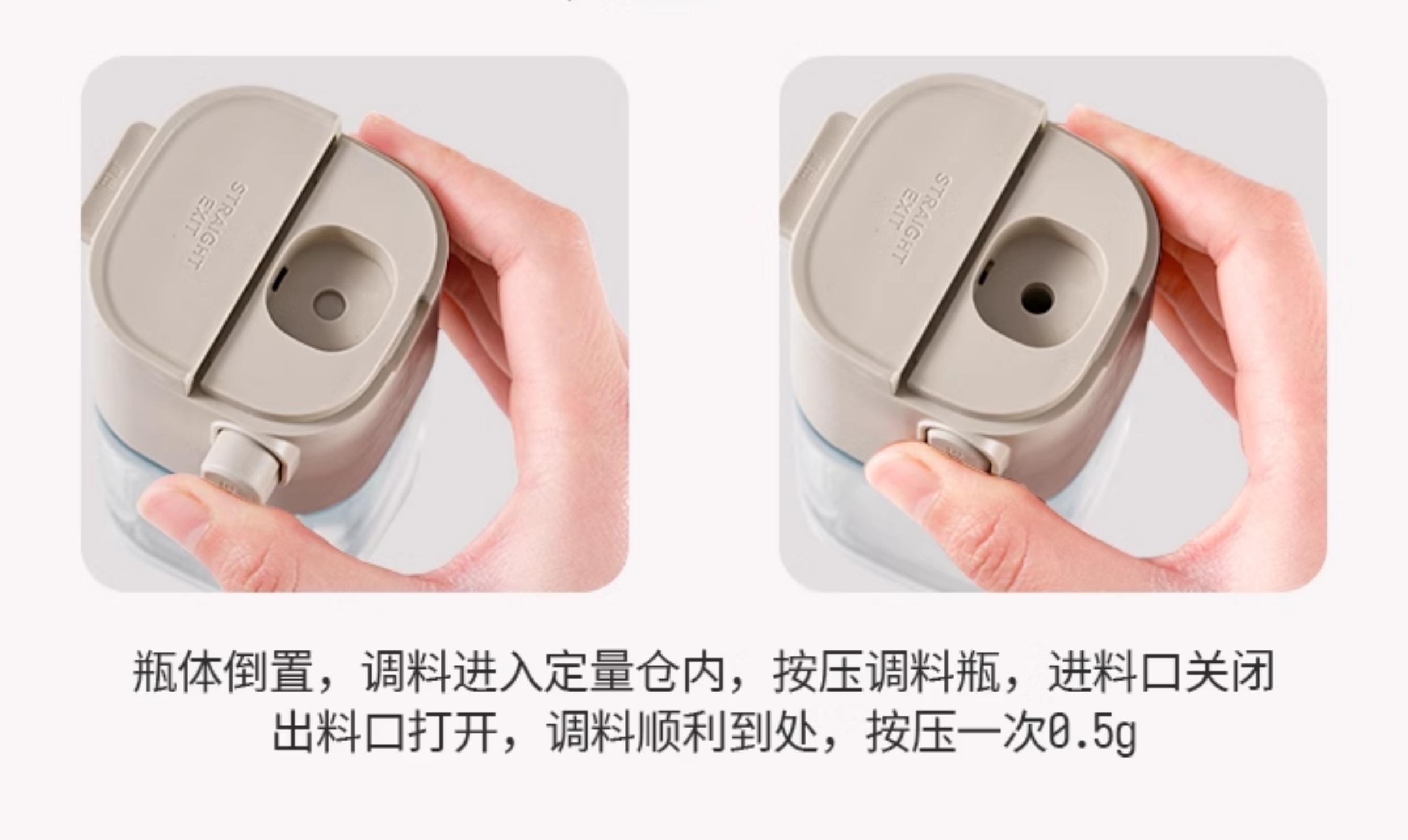 STRAIGHT EXIT

STRAIGHT EXIT

瓶体倒置，调料进入定量仓内，按压调料瓶，进料口关闭
出料口打开，调料顺利到处，按压一次0.5g