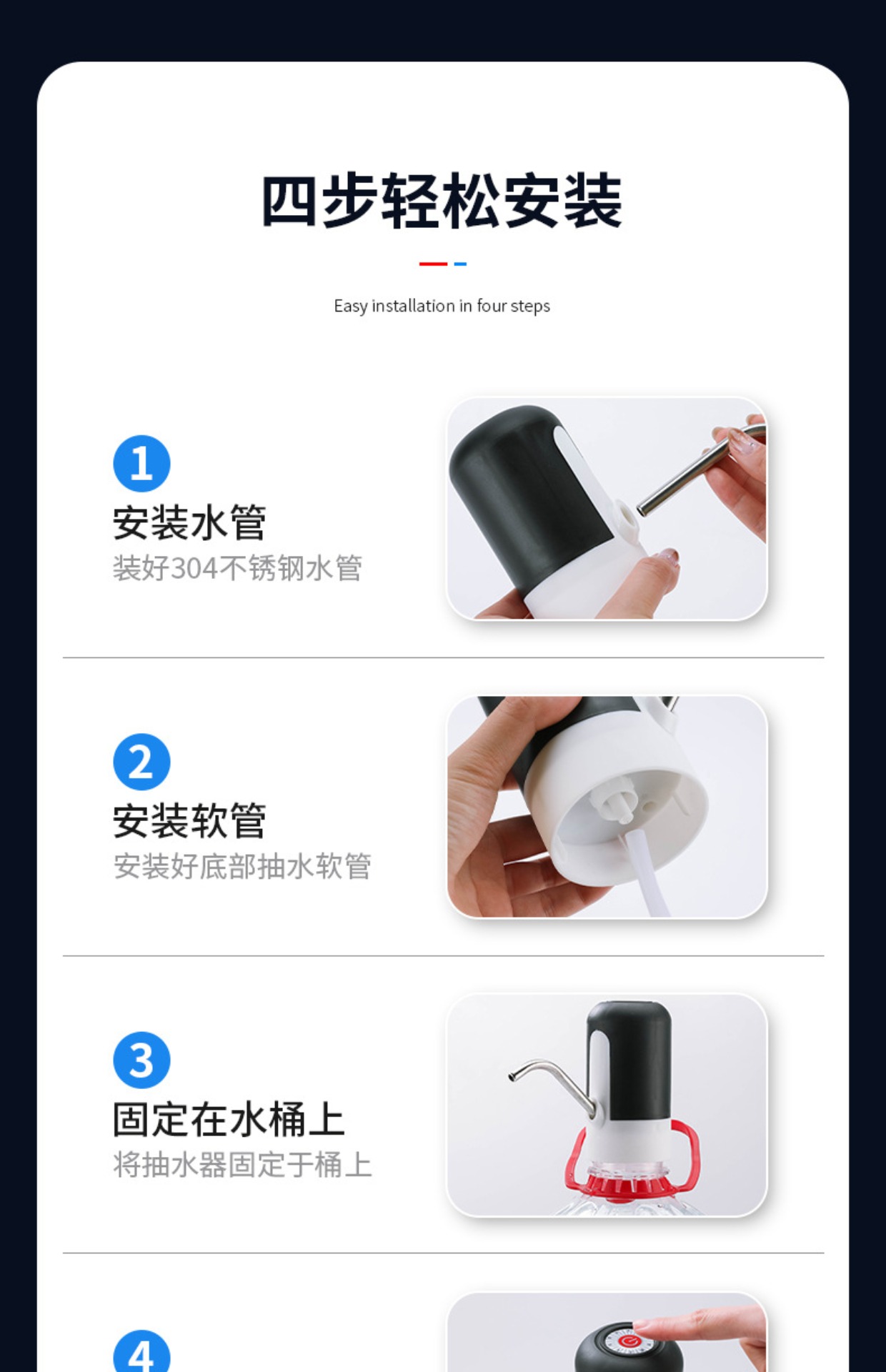 四步轻松安装

Easy installation in four steps

1
安装水管
装好304不锈钢水管

2
安装软管
安装好底部抽水软管

3
固定在水桶上
将抽水器固定于桶上

4