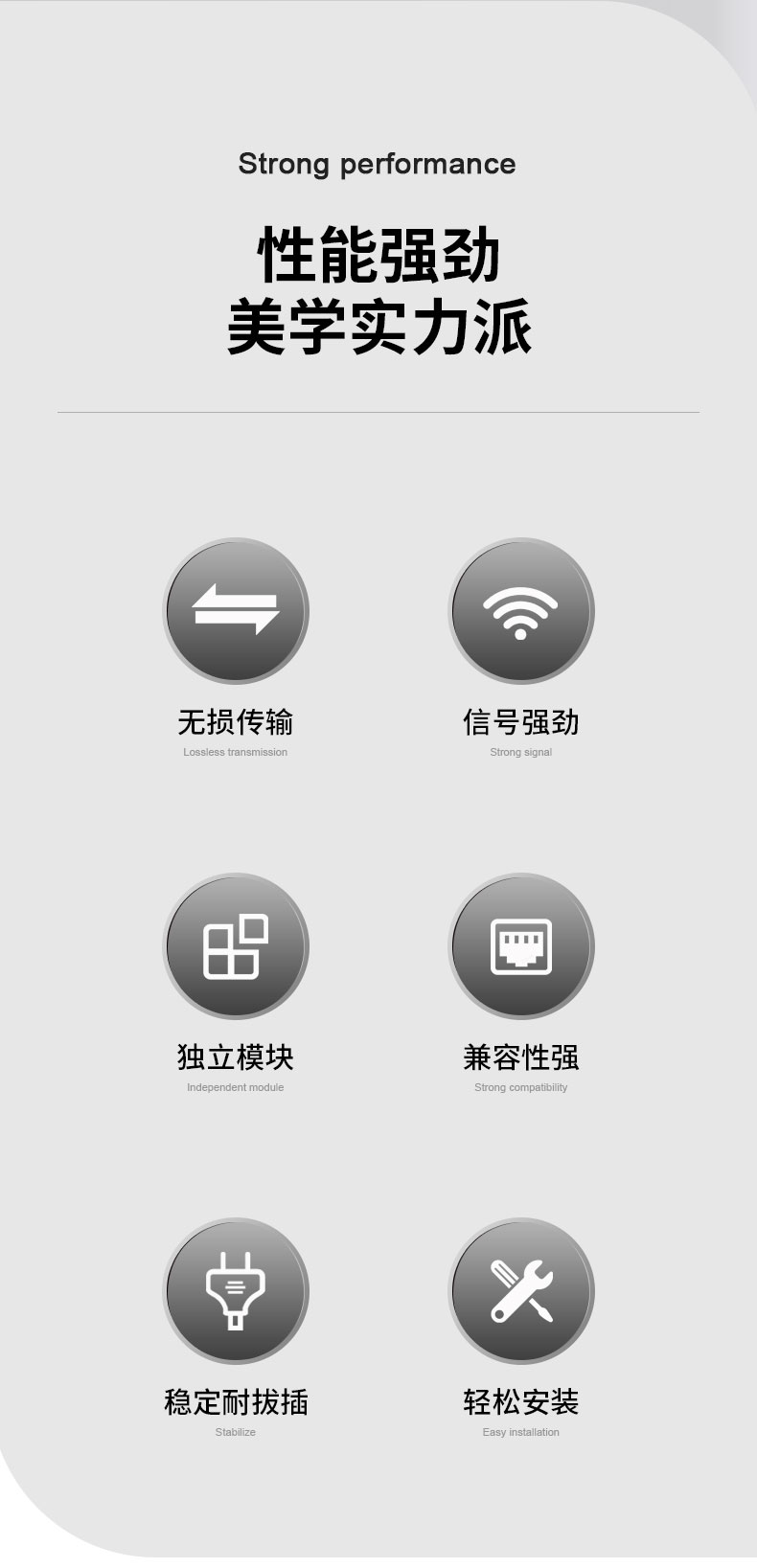 Strong performance

性能强劲
美学实力派

无损传输
Lossless transmission

信号强劲
Strong signal

独立模块
Independent module

兼容性强
Strong compatibility

稳定耐拔插
Stabilize

轻松安装
Easy installation