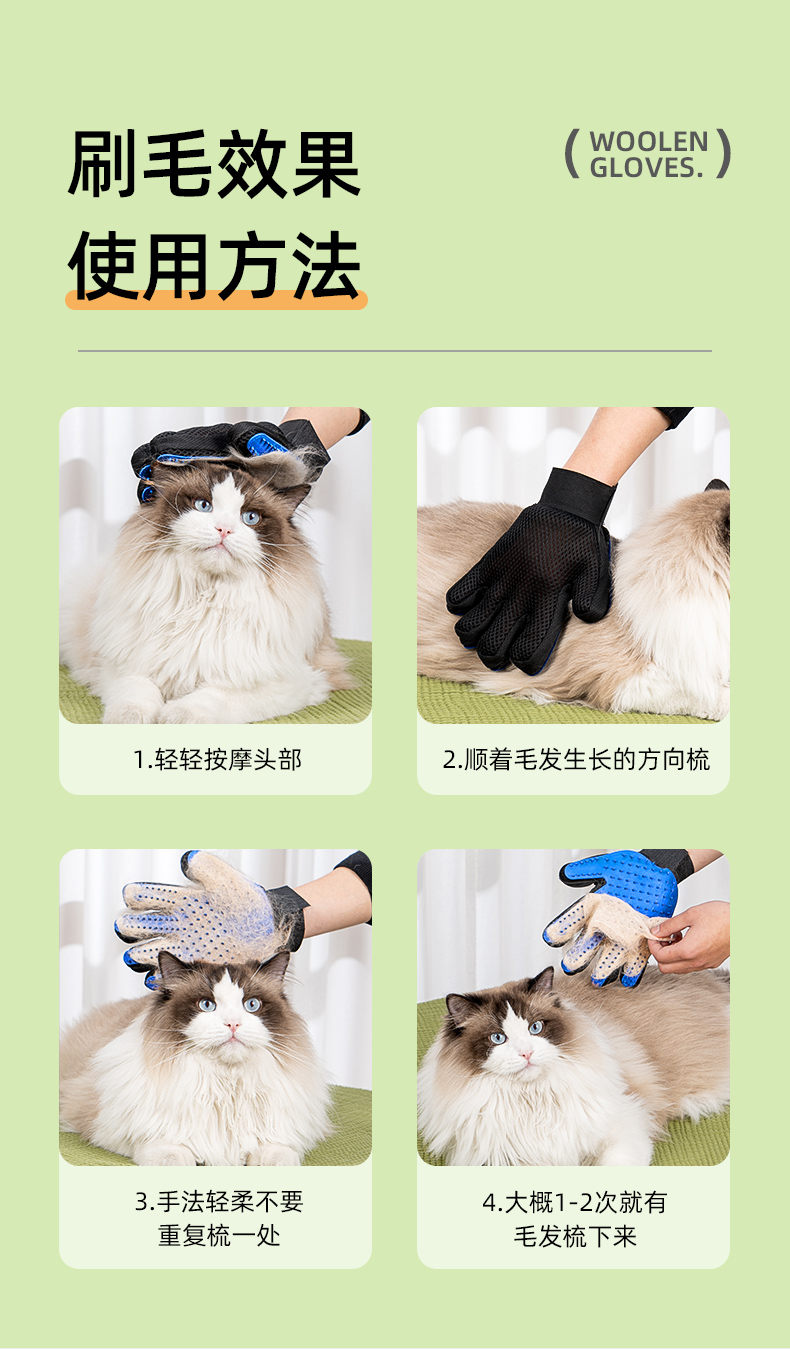 刷毛效果
使用方法

( WOOLEN GLOVES. )

1.轻轻按摩头部

2.顺着毛发生长的方向梳

3.手法轻柔不要重复梳一处

4.大概1-2次就有毛发梳下来