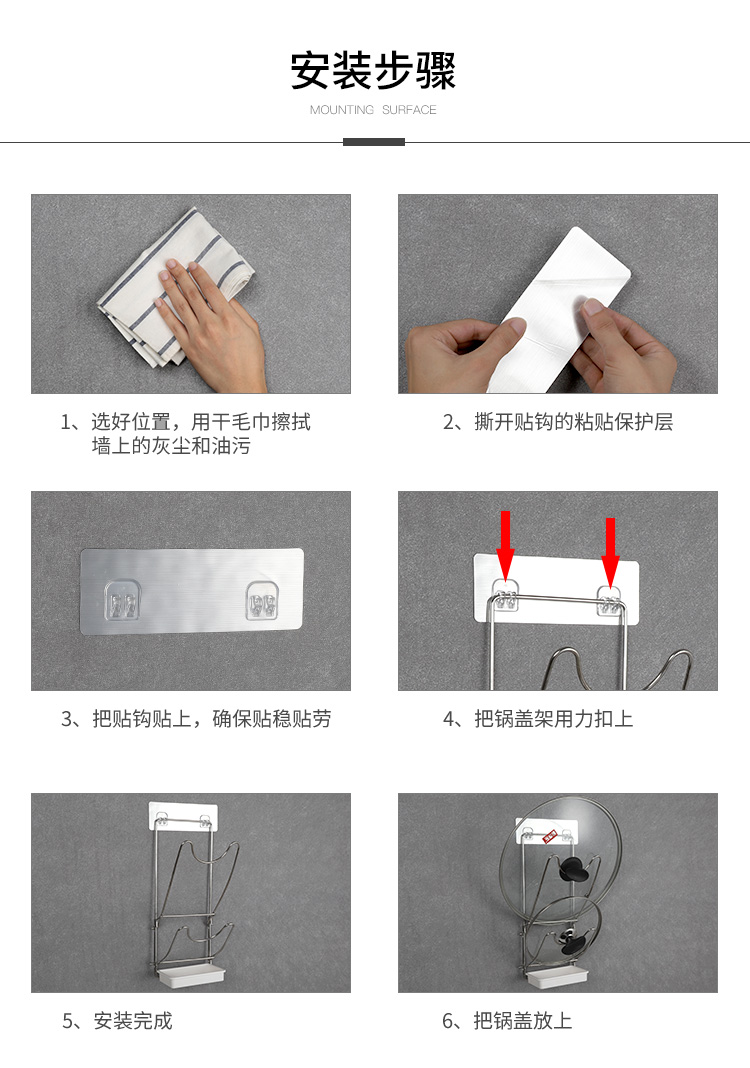 安装步骤

MOUNTING SURFACE

1、选好位置，用干毛巾擦拭墙上的灰尘和油污

2、撕开贴钩的粘贴保护层

3、把贴钩贴上，确保贴稳贴劳

4、把锅盖架用力扣上

5、安装完成

6、把锅盖放上