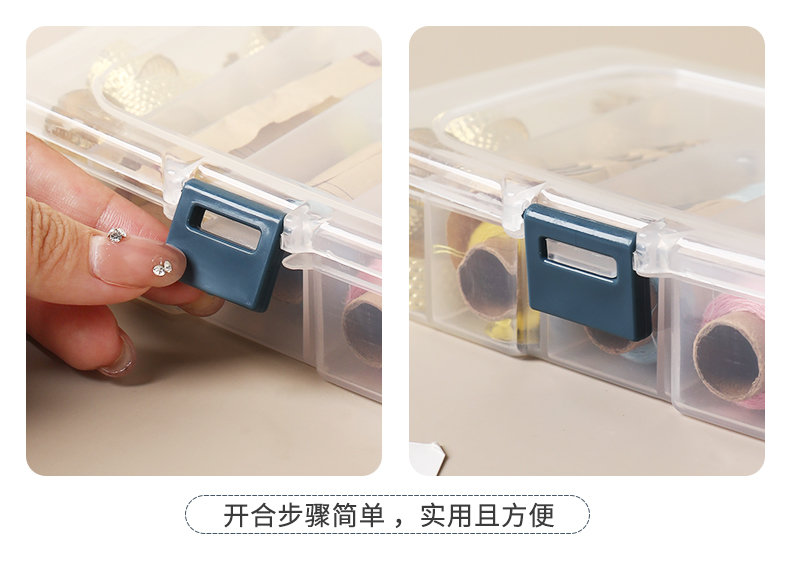 开合步骤简单，实用且方便