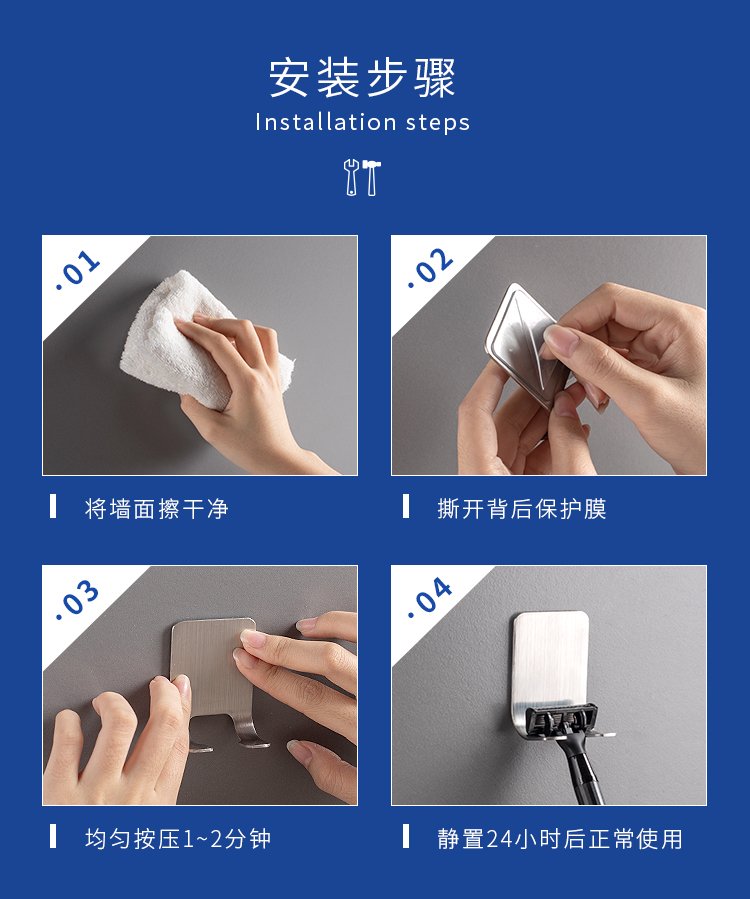 安装步骤
Installation steps

.01

将墙面擦干净

.02

撕开背后保护膜

.03

均匀按压1~2分钟

.04

静置24小时后正常使用